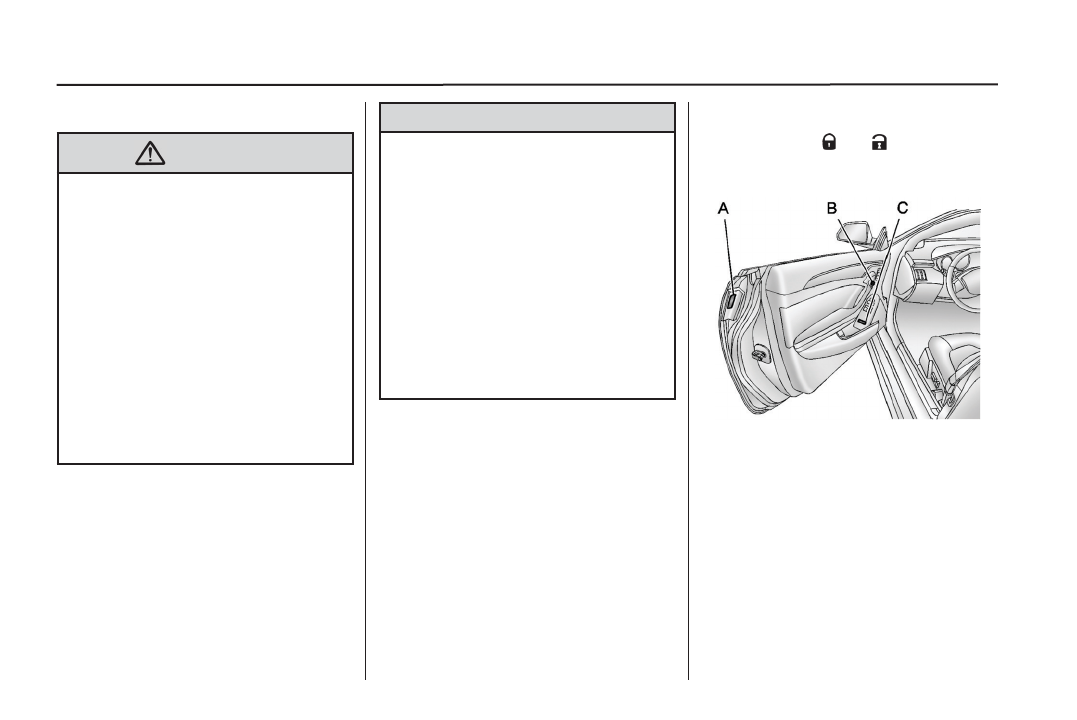 A

B

C