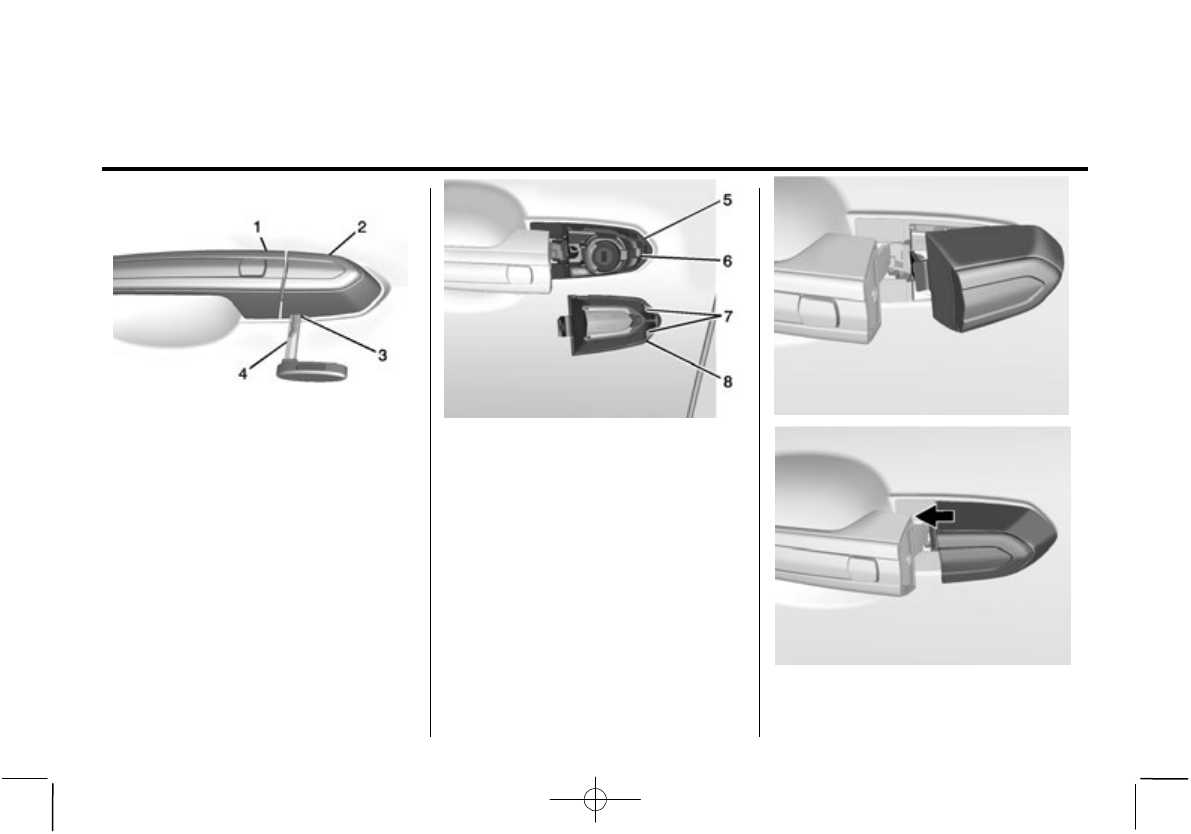 1
2
3
4

5
6
7
8