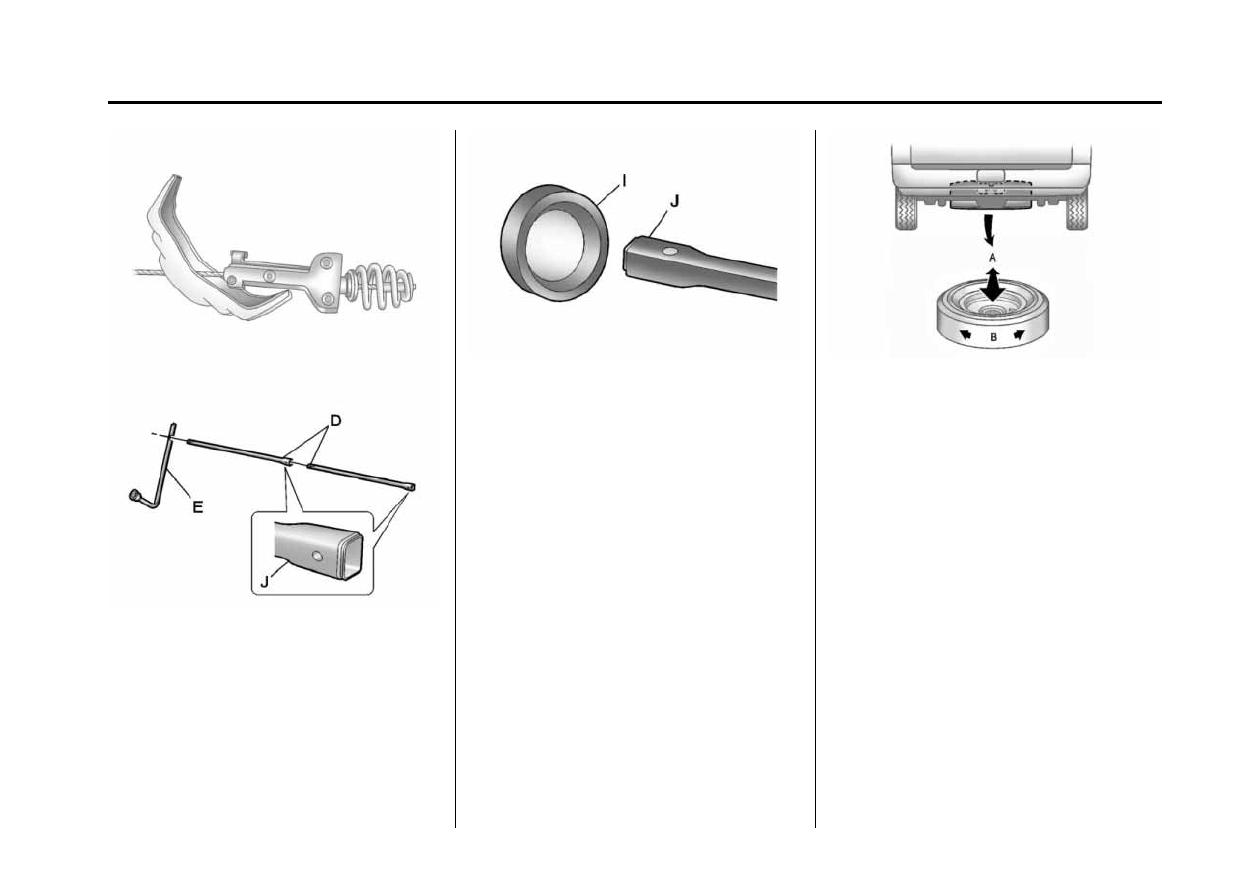 D

E

J

I

J

A

B