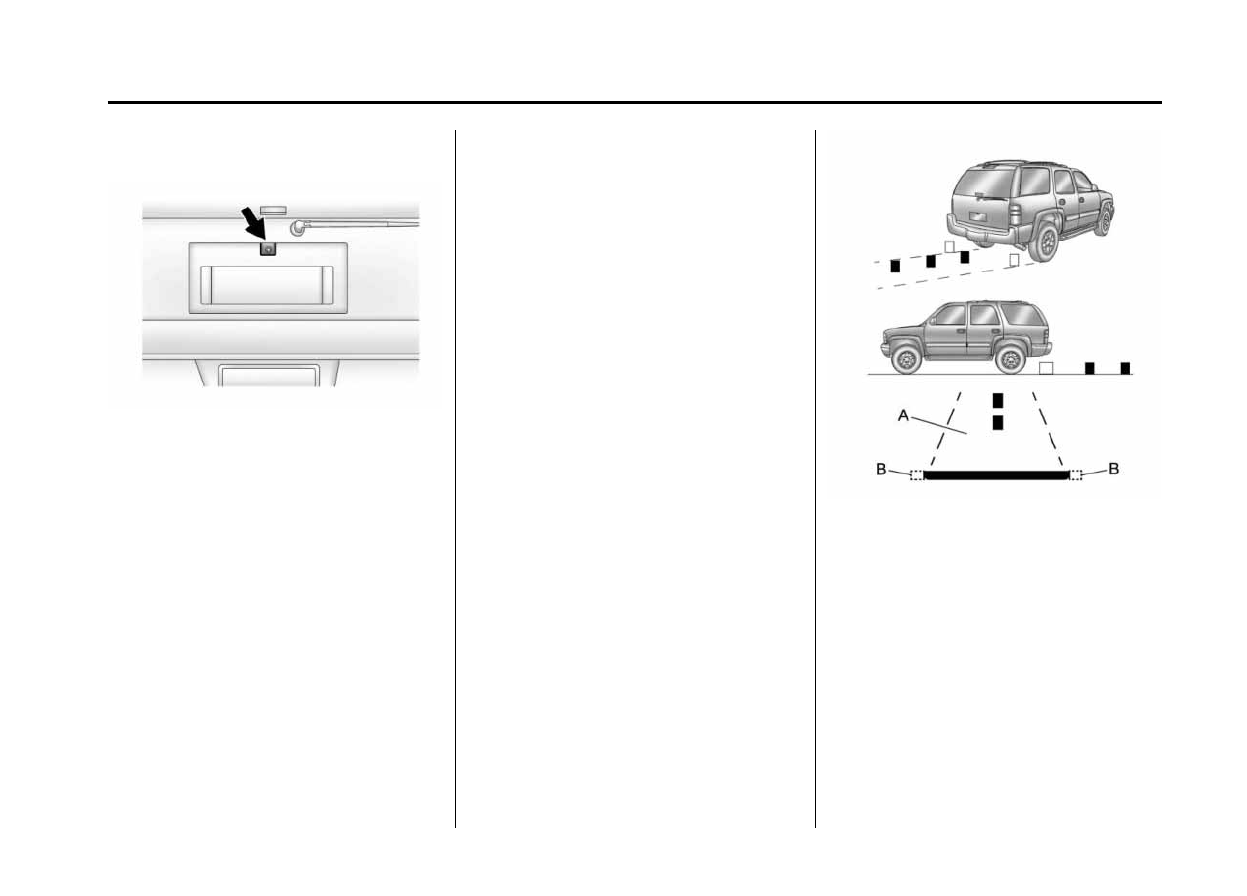 A

B

B