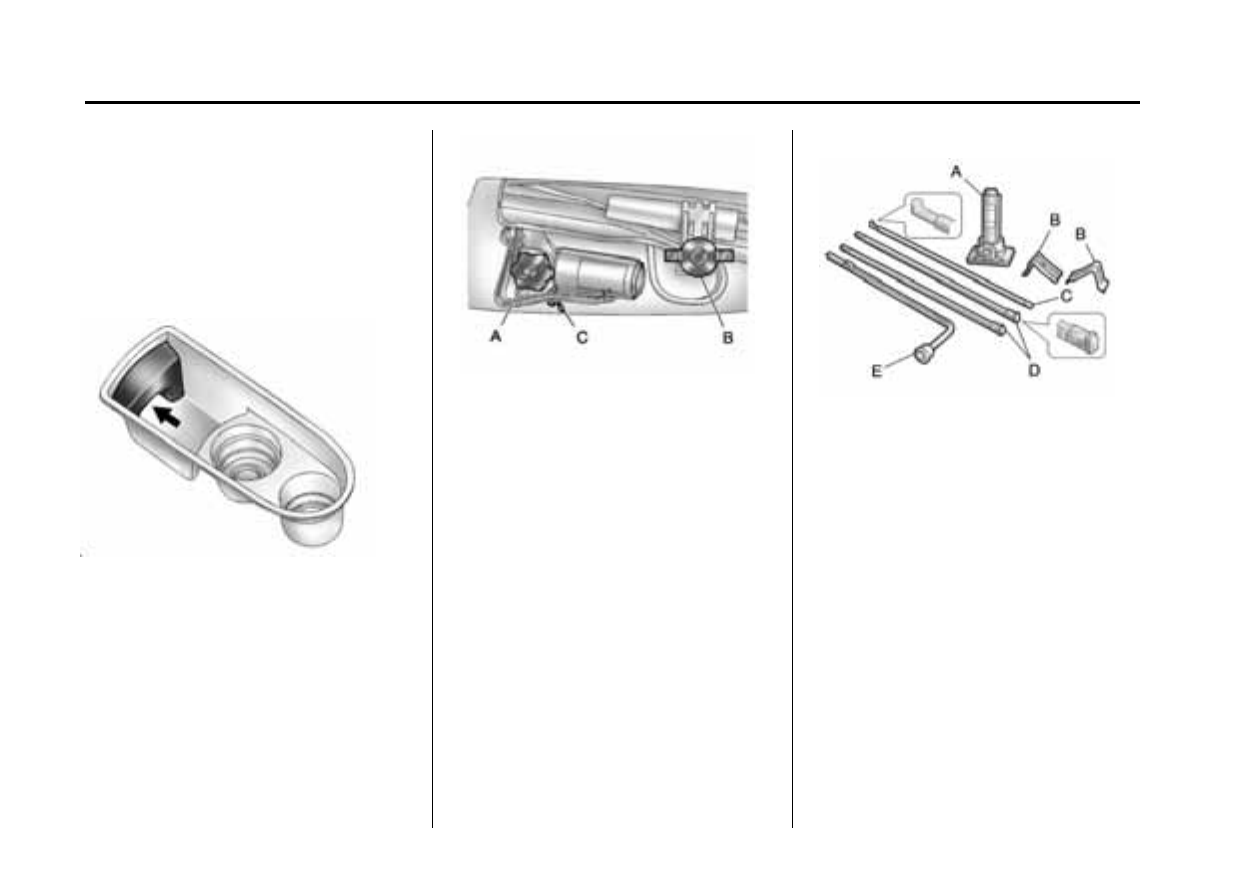 A

C

B

A

B

B

C

D

E