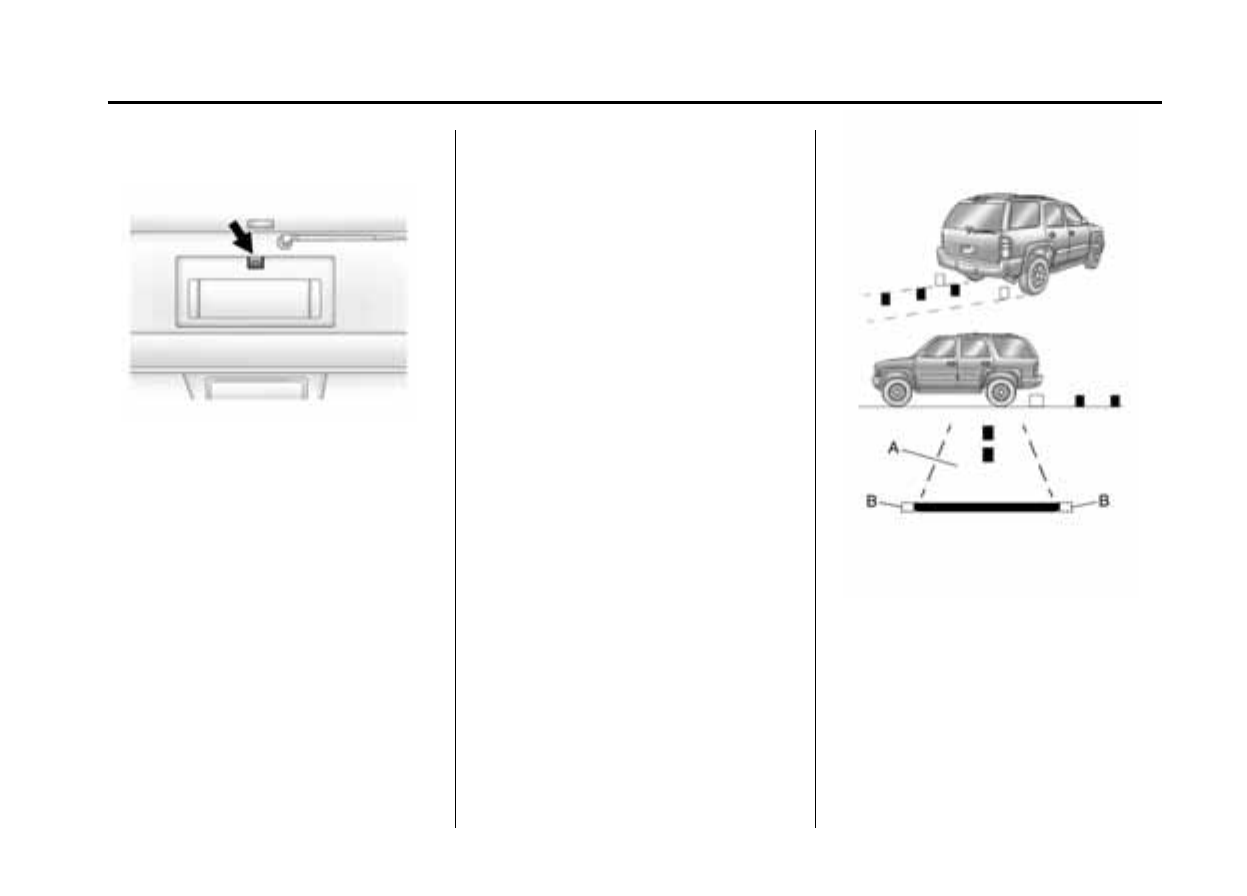 A

B

B