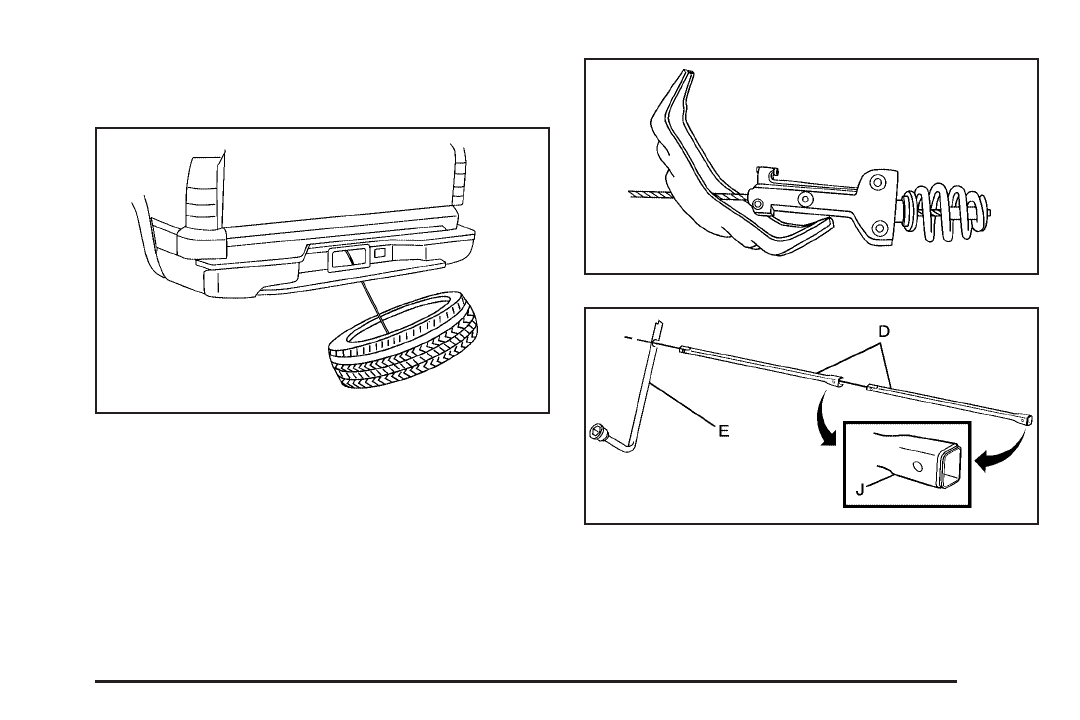 D

E

J