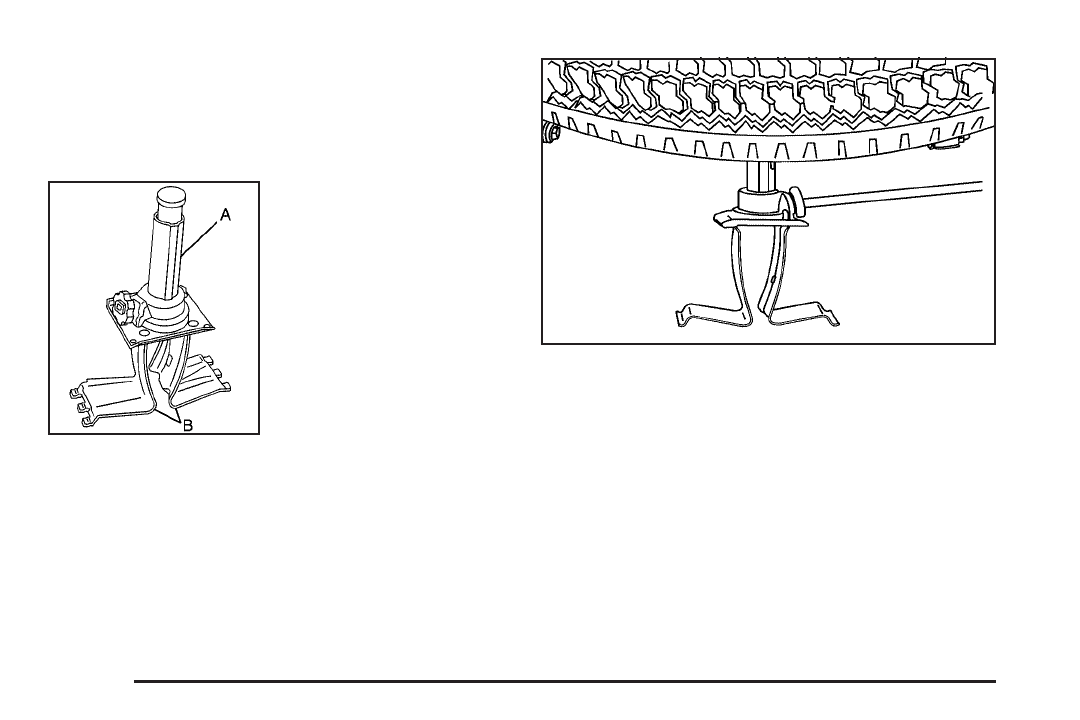 A
B