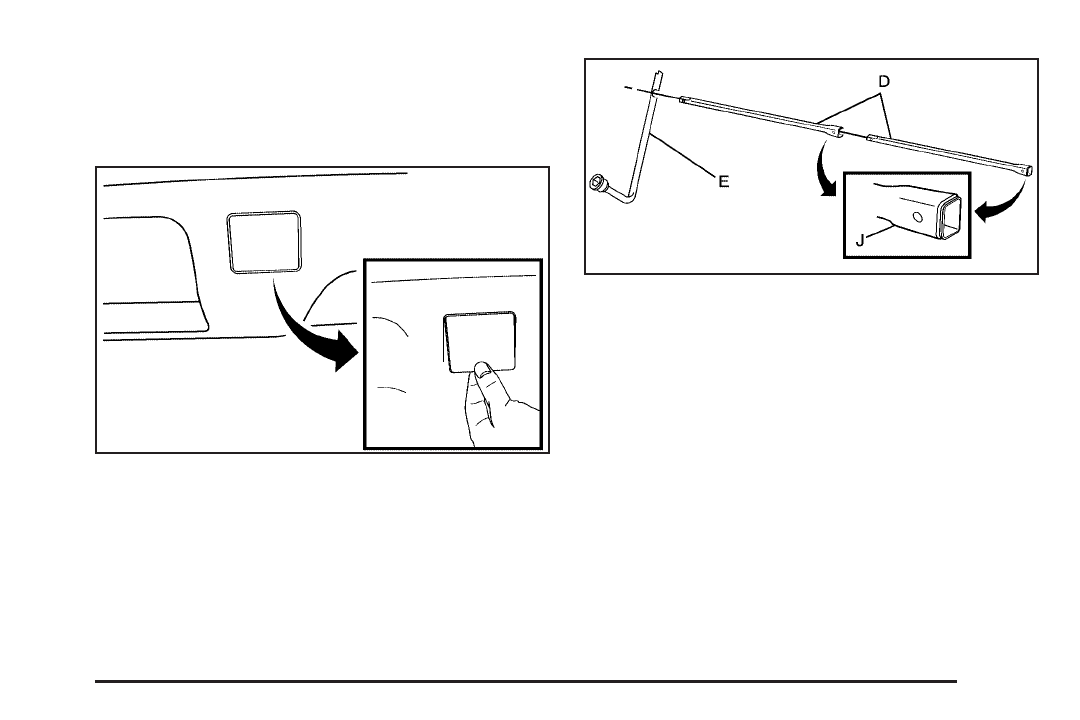 D
E
J