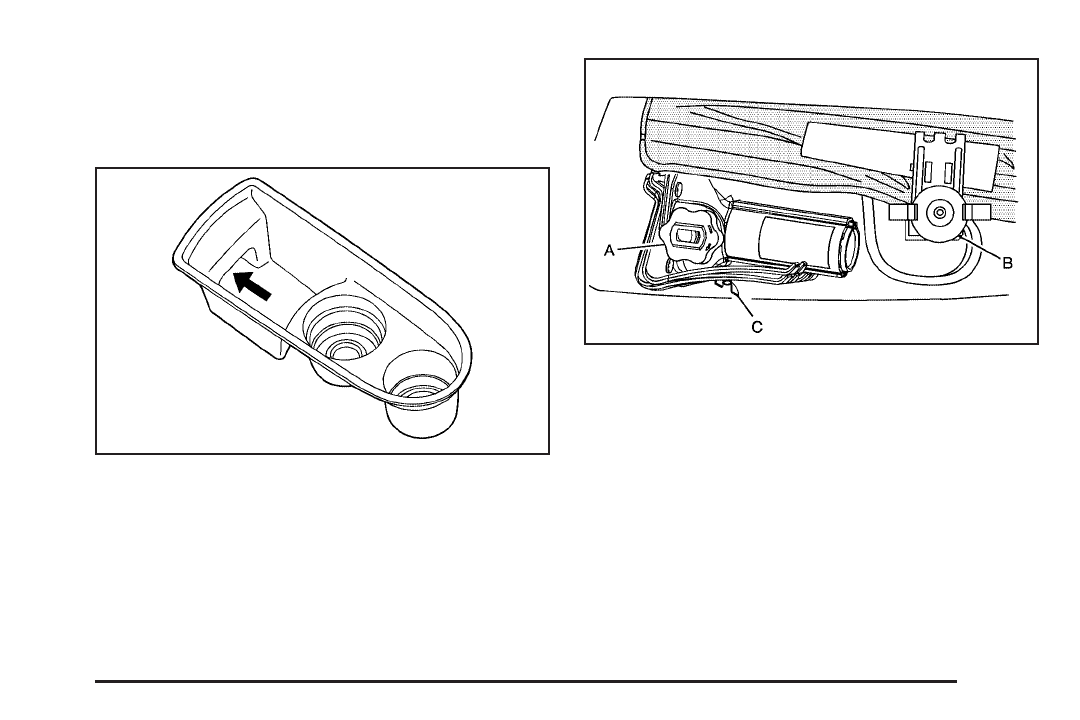 A

B

C