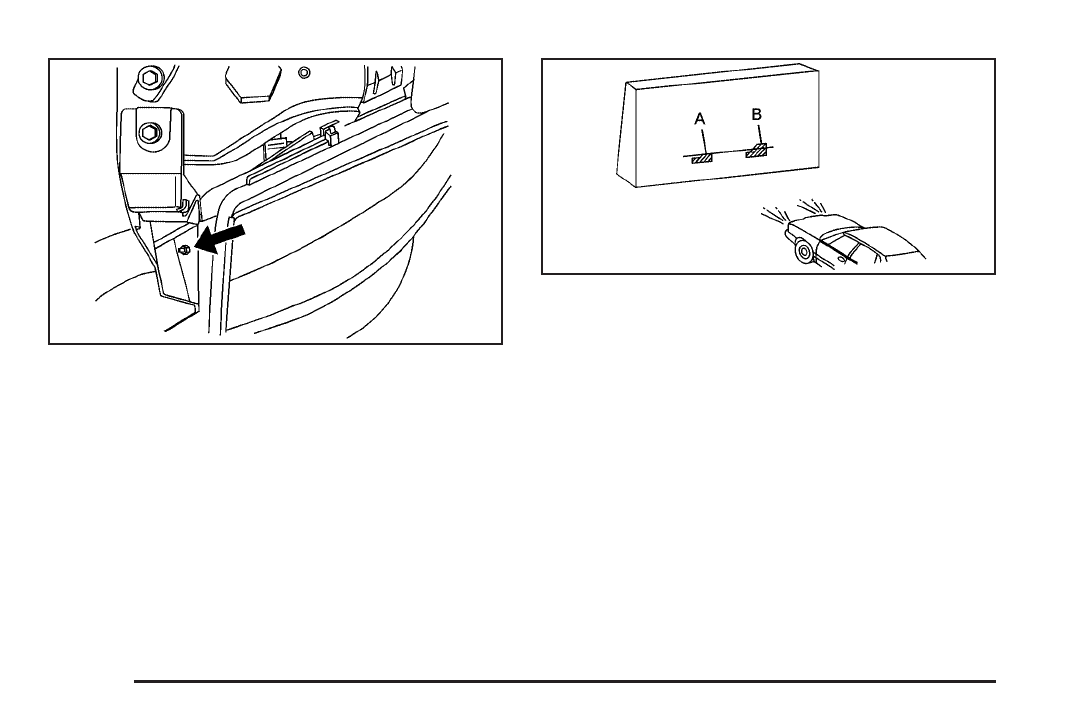 A

B