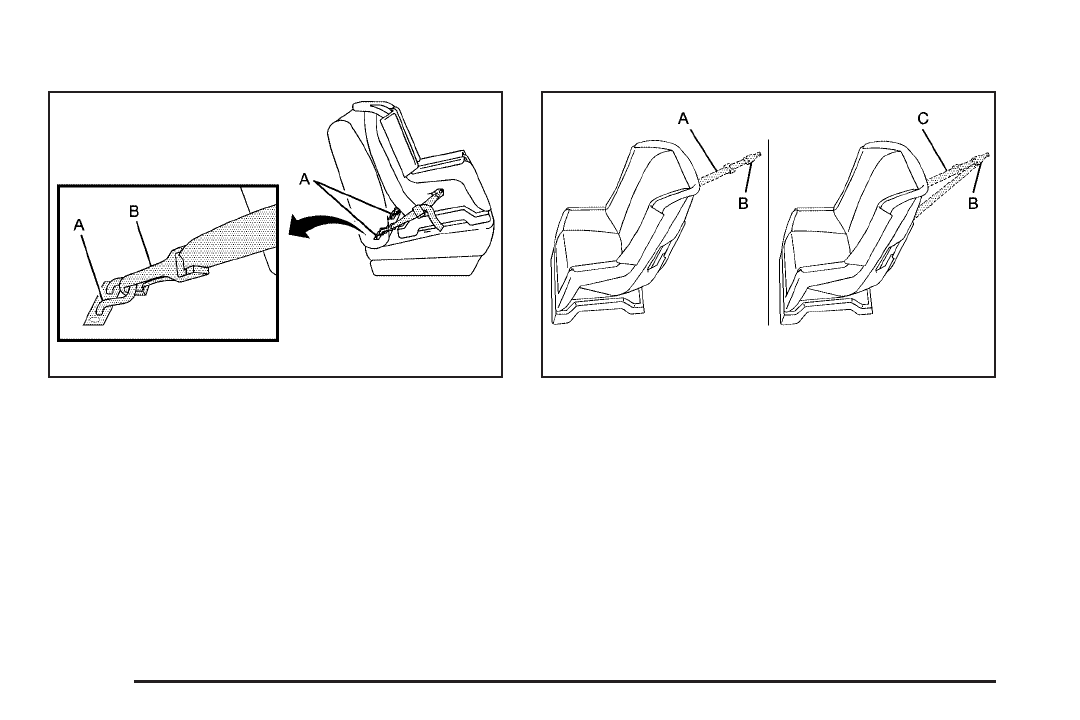 A

A

B

A

B

C

B