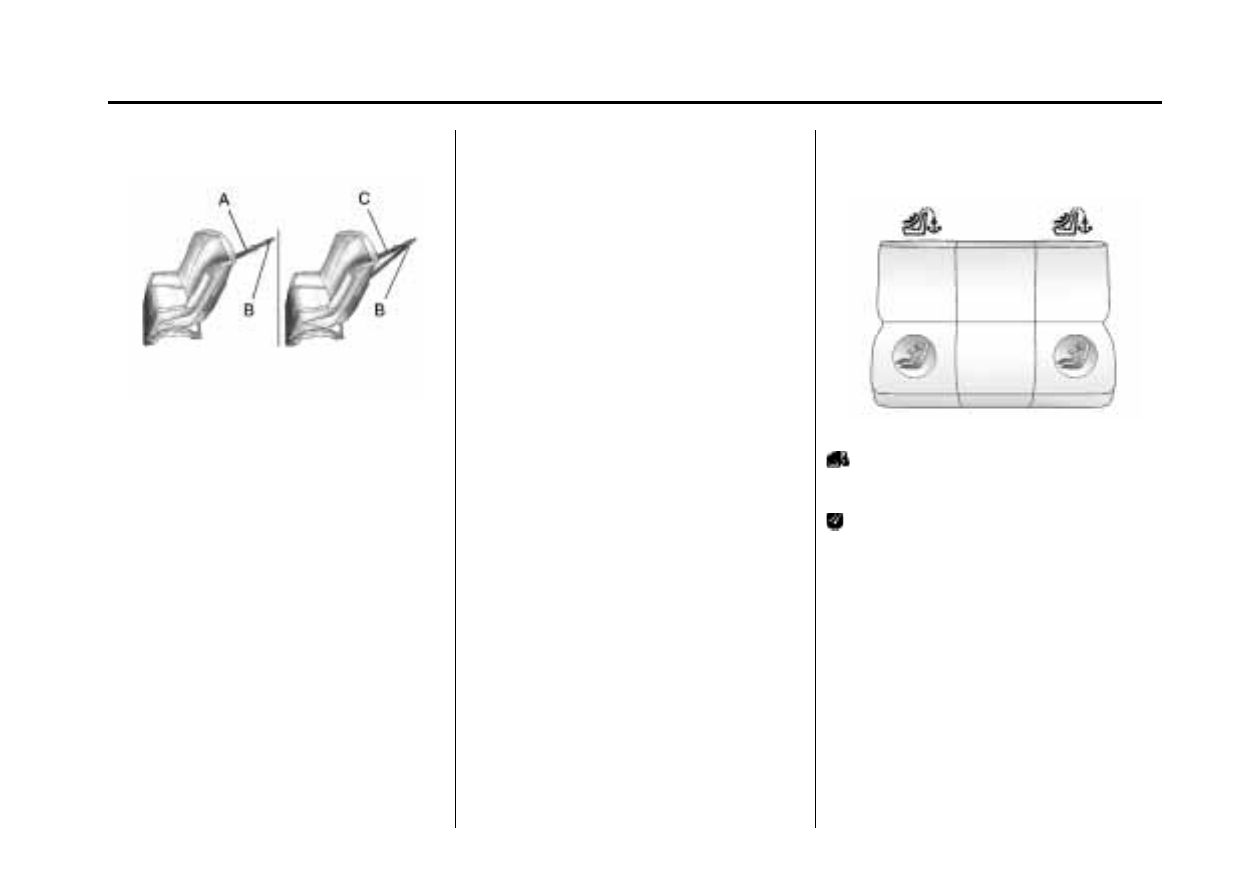 A

B

C

B