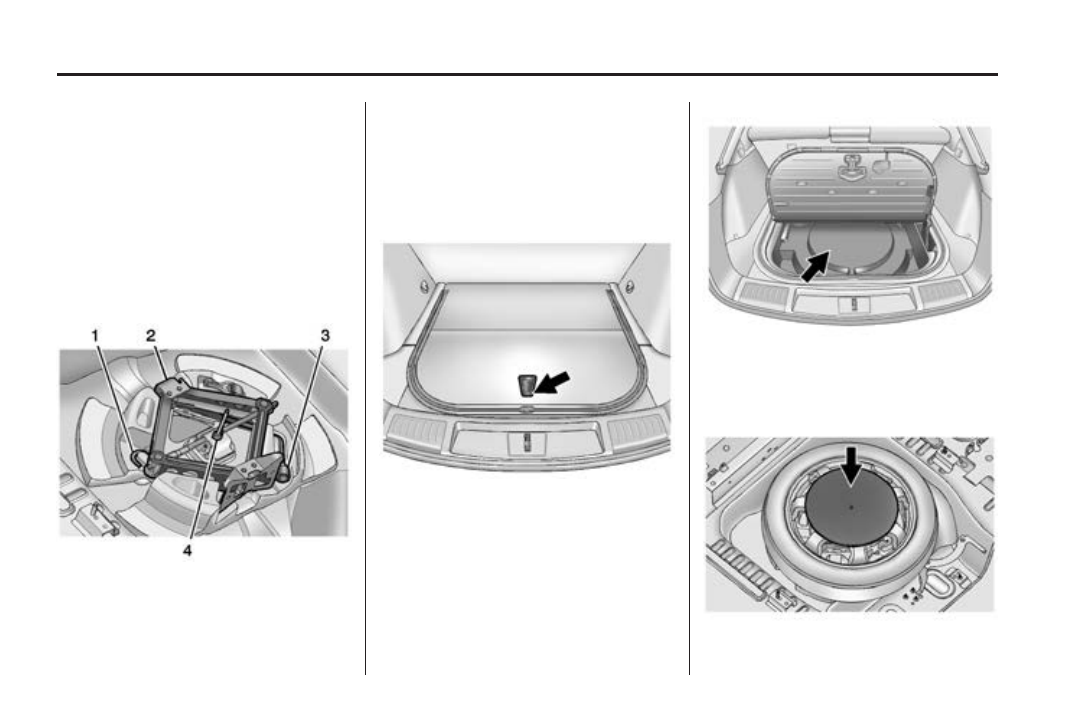 1
2
3
4