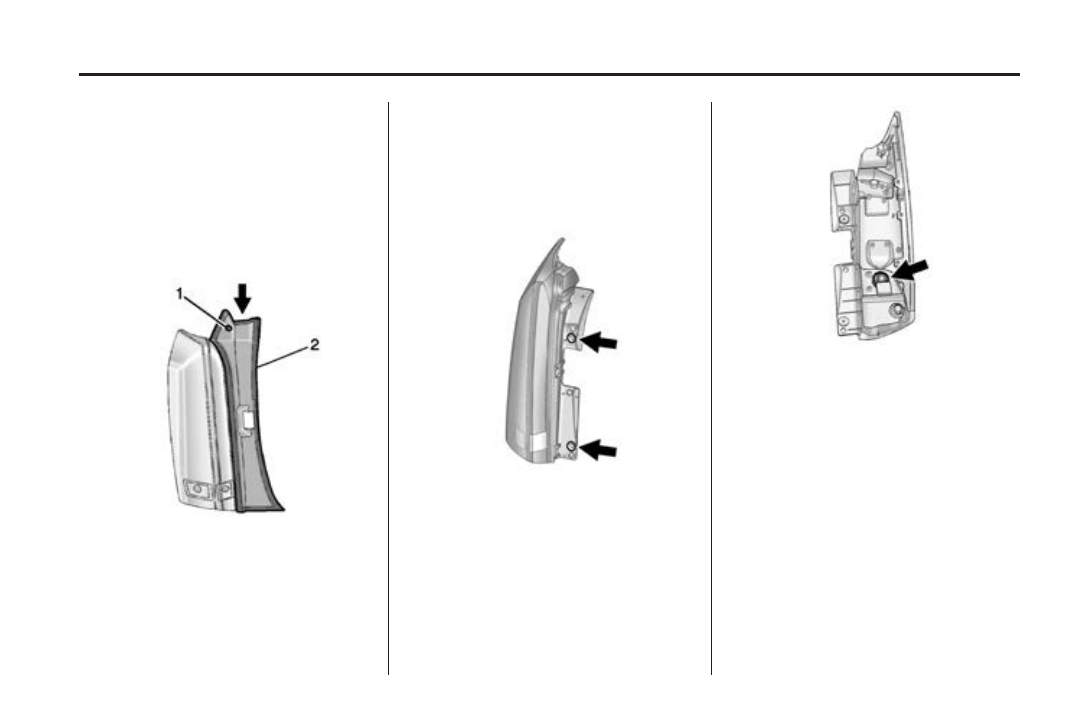 1

2