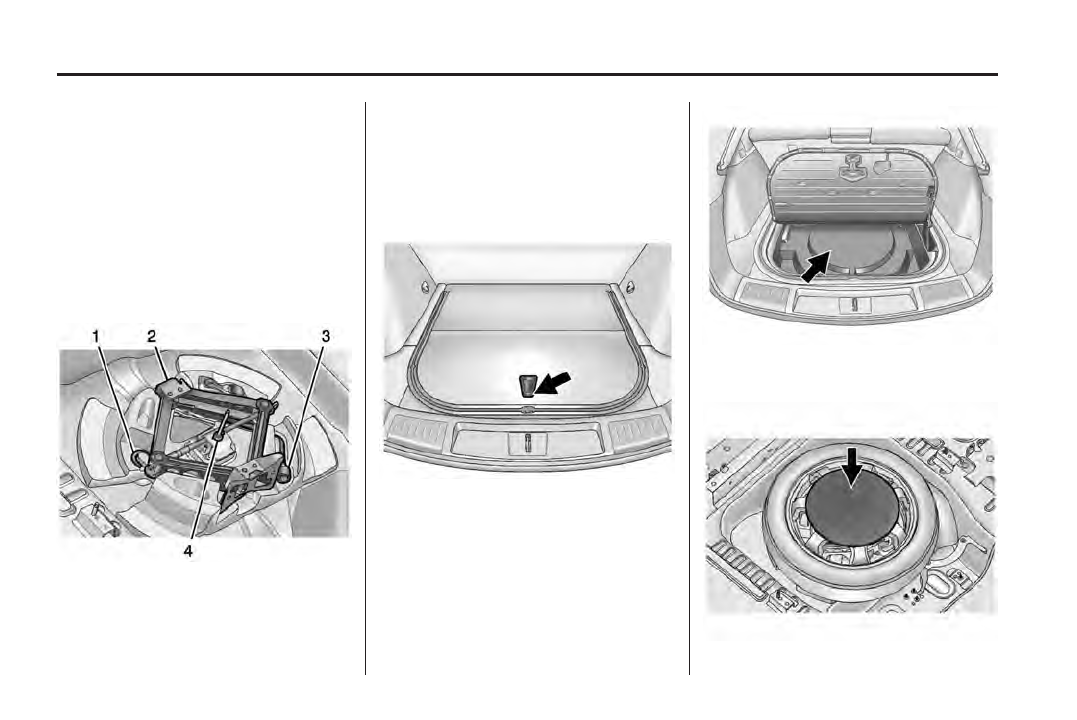 1
2
3
4