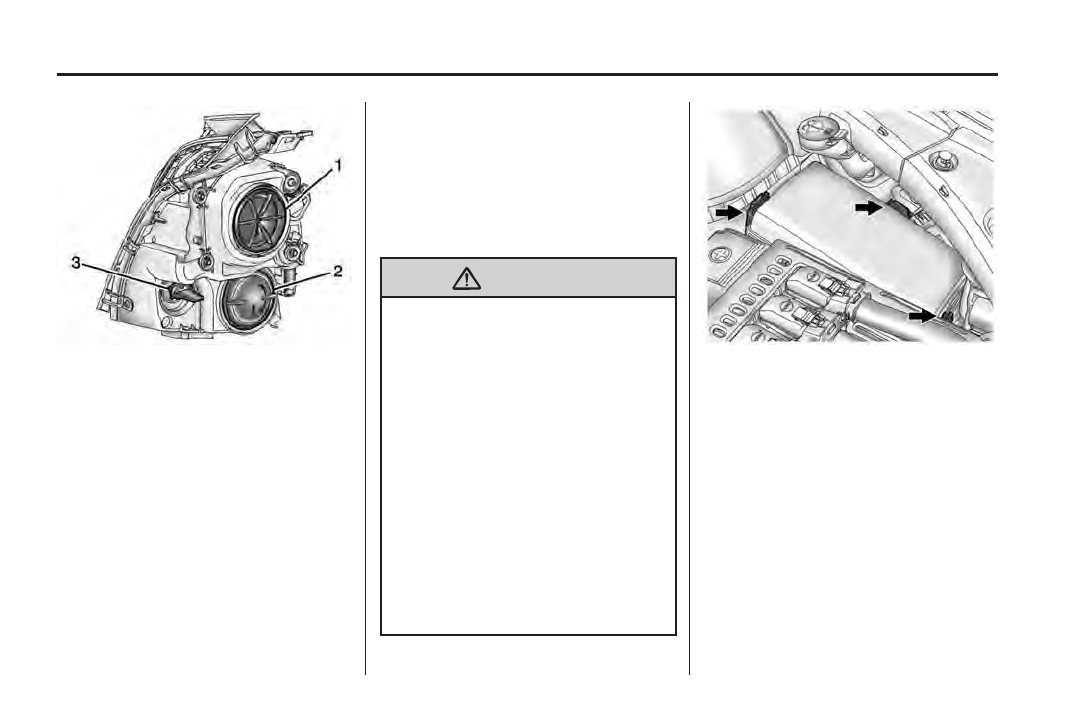 1
2
3