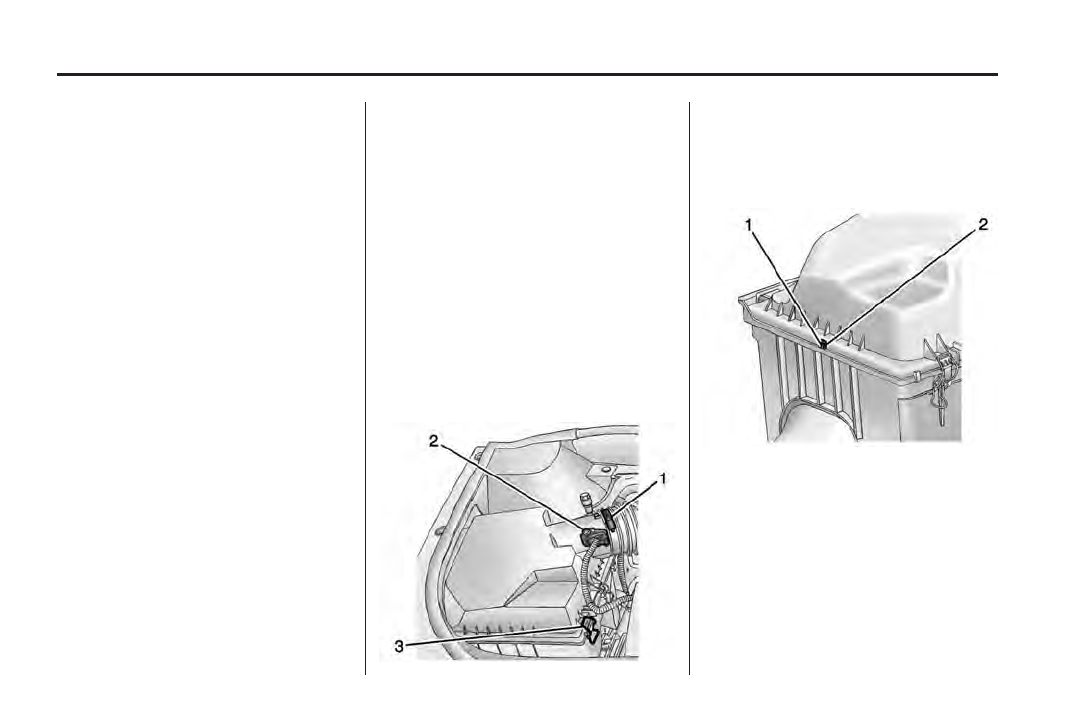 2

1

3

1

2