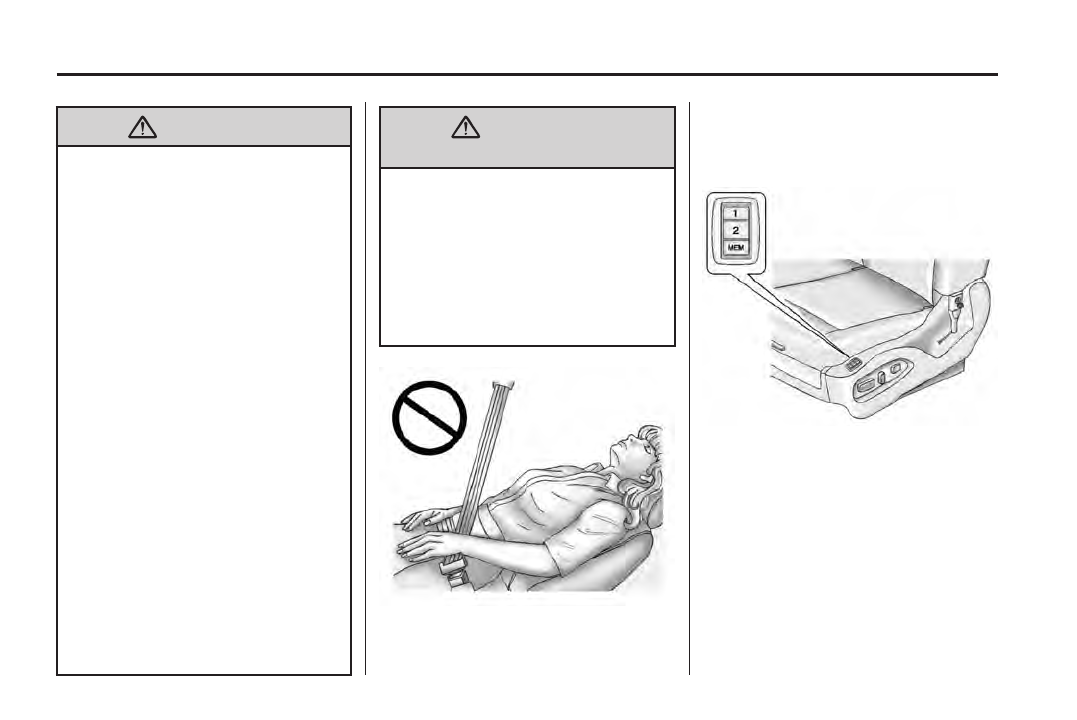 1
2
MEM