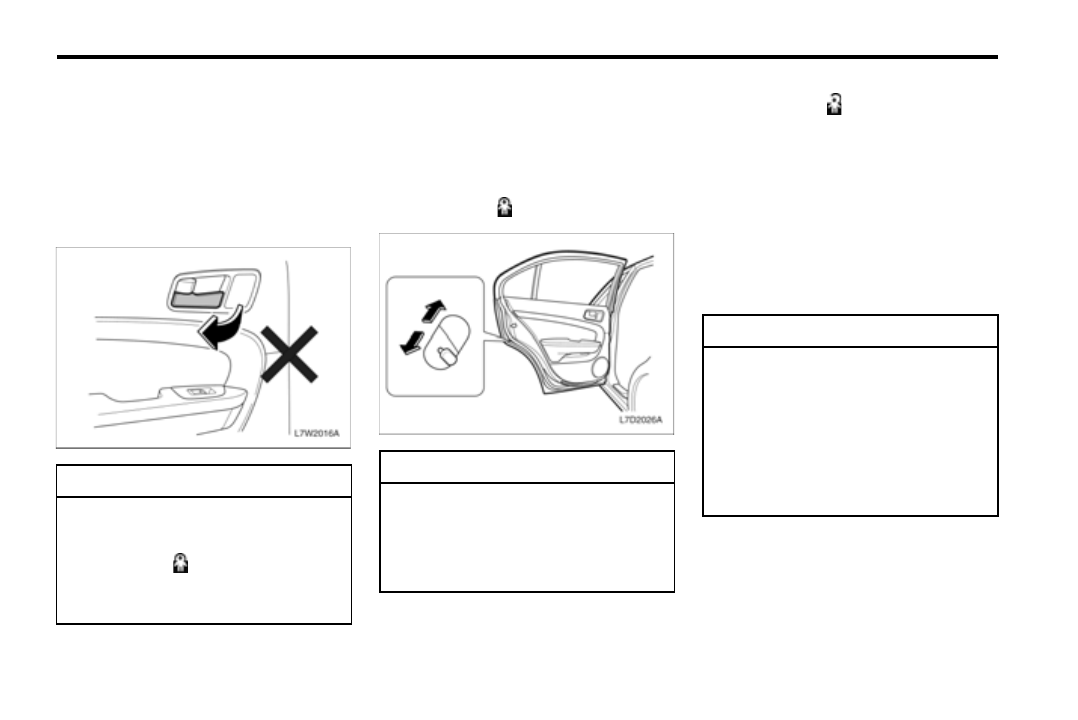 L7W2016A

L7D2026A