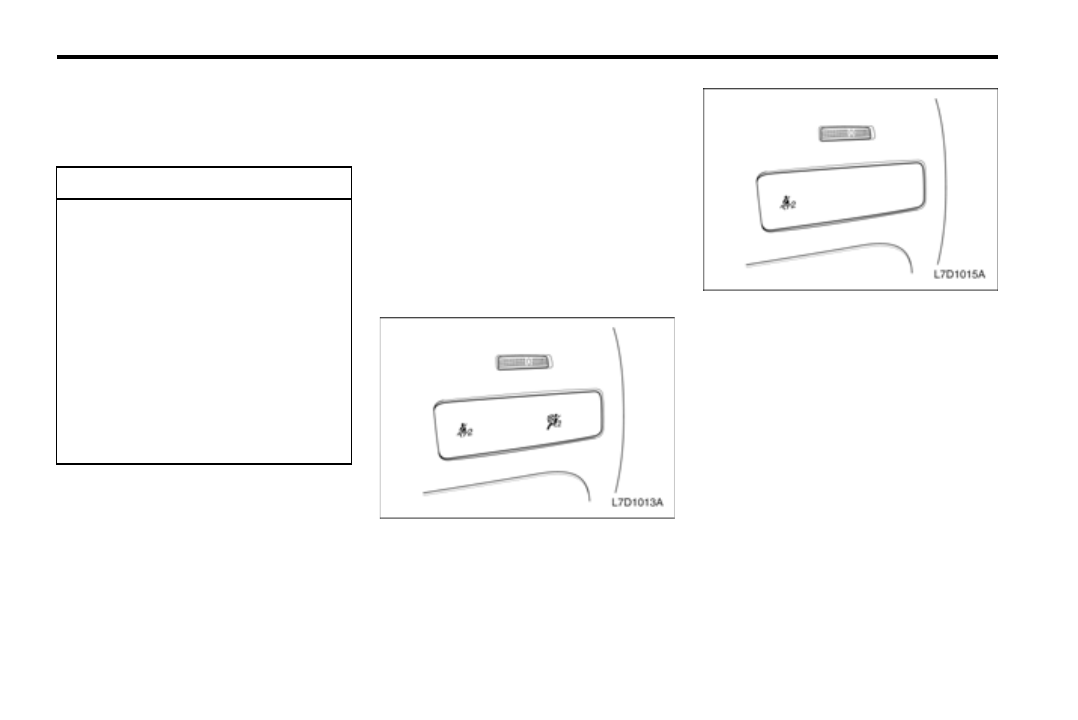 L7D1013A

L7D1015A