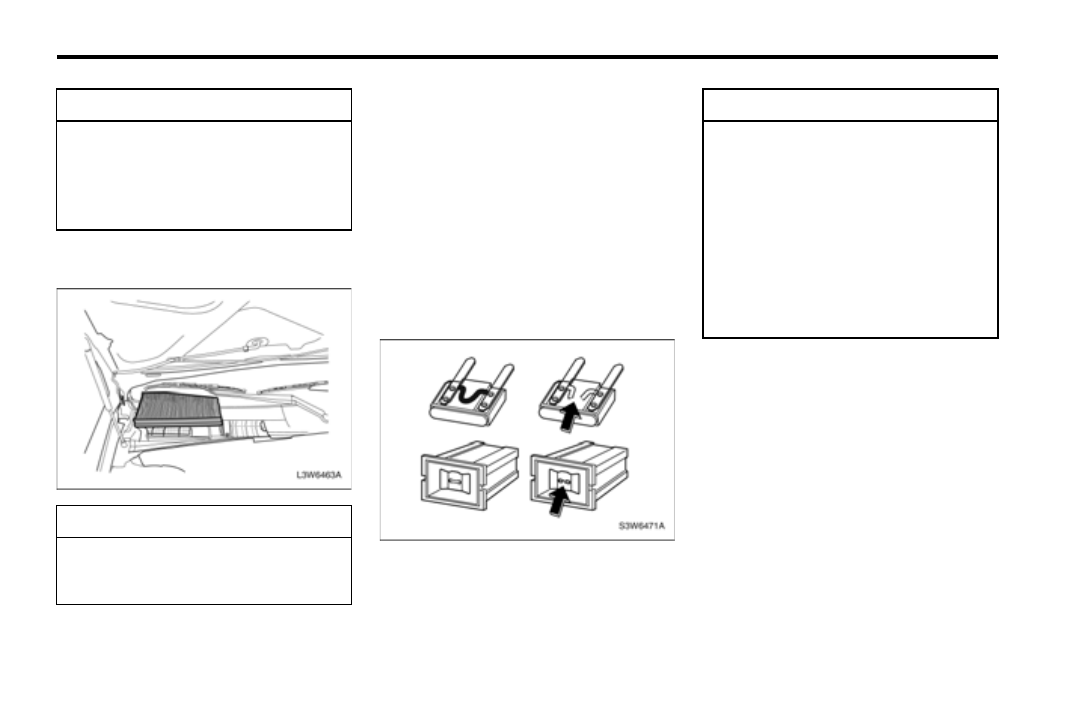 L3W6463A

S3W6471A