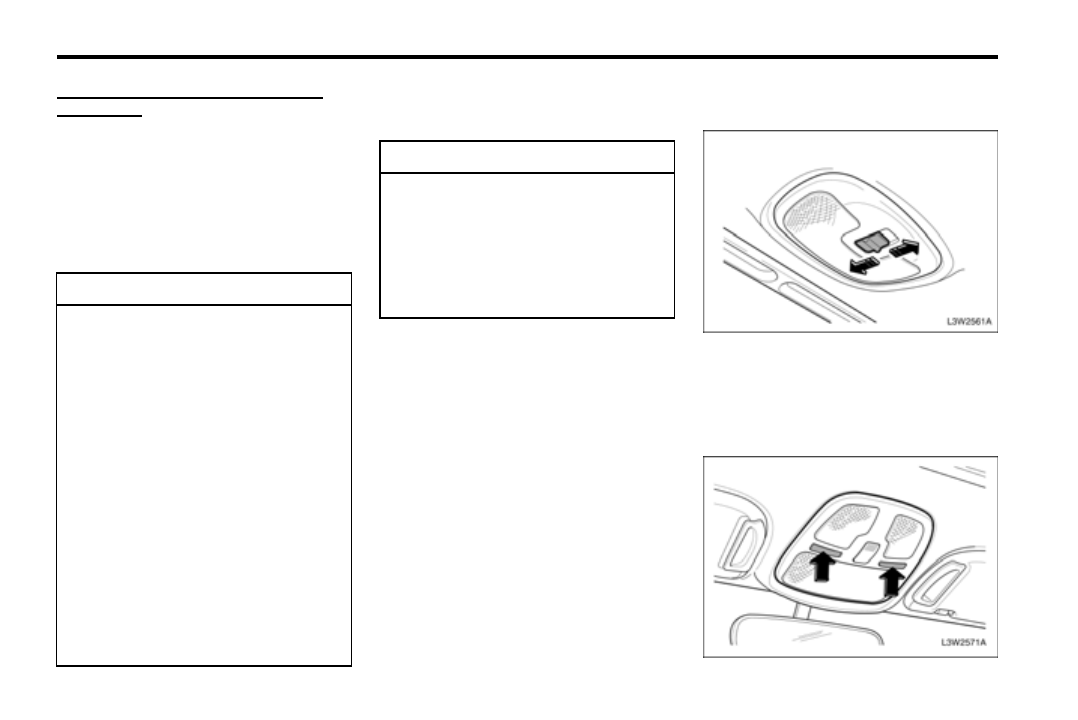 L3W2561A

L3W2571A