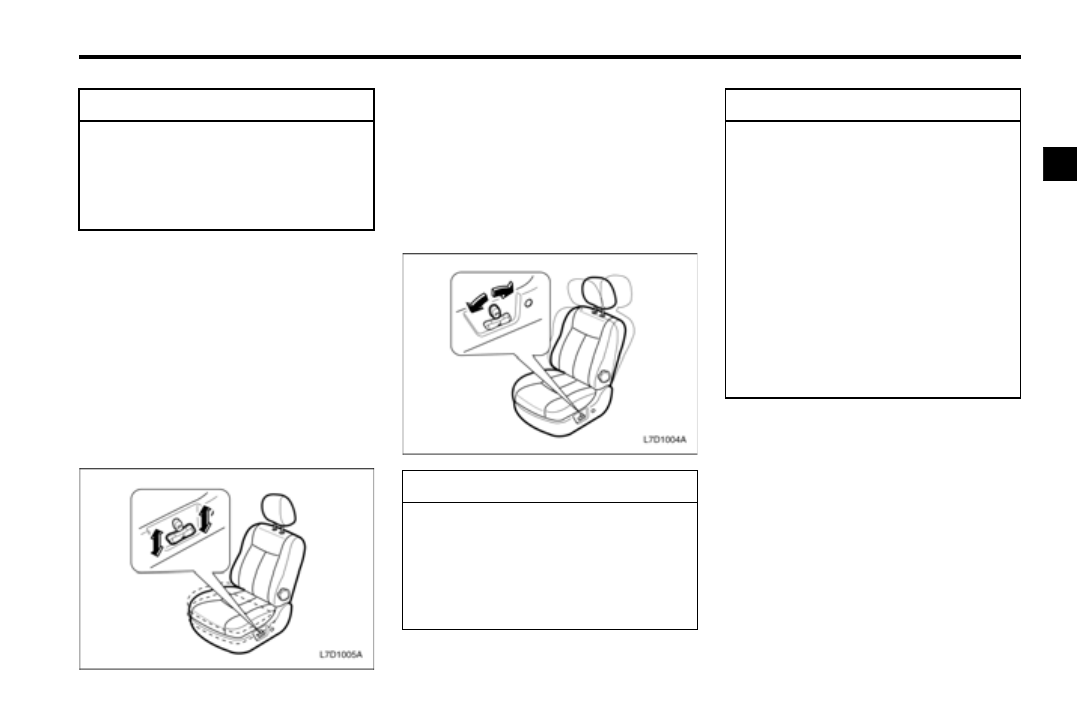 L7D1004A

L7D1005A