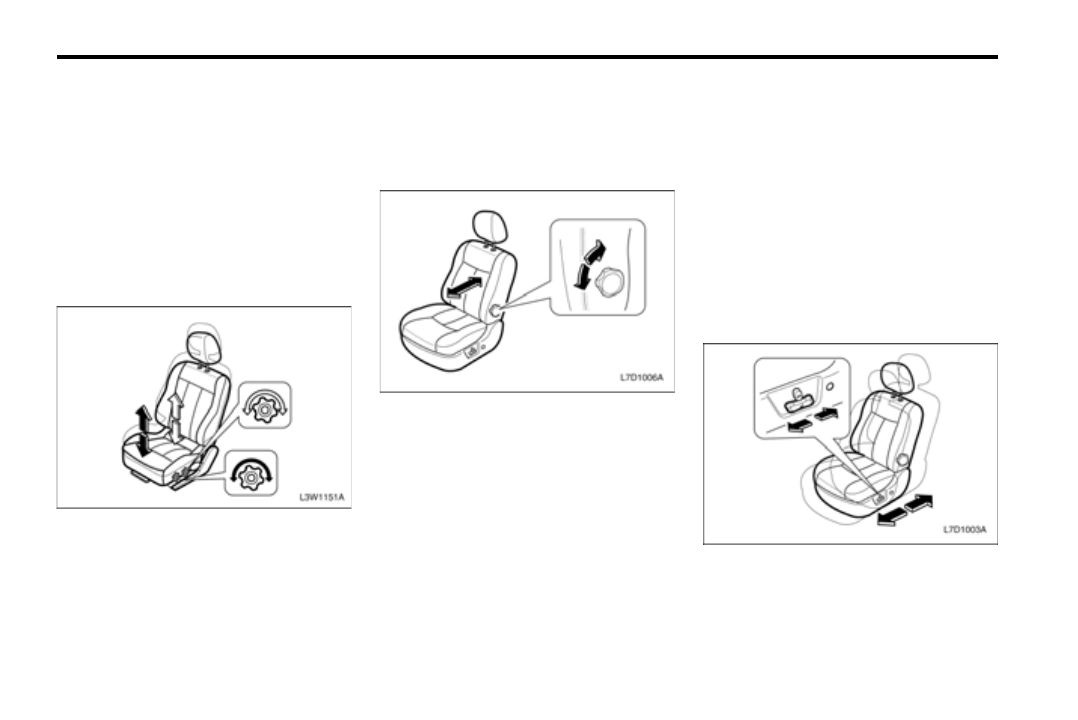 L3W1151A

L7D1006A

L7D1003A