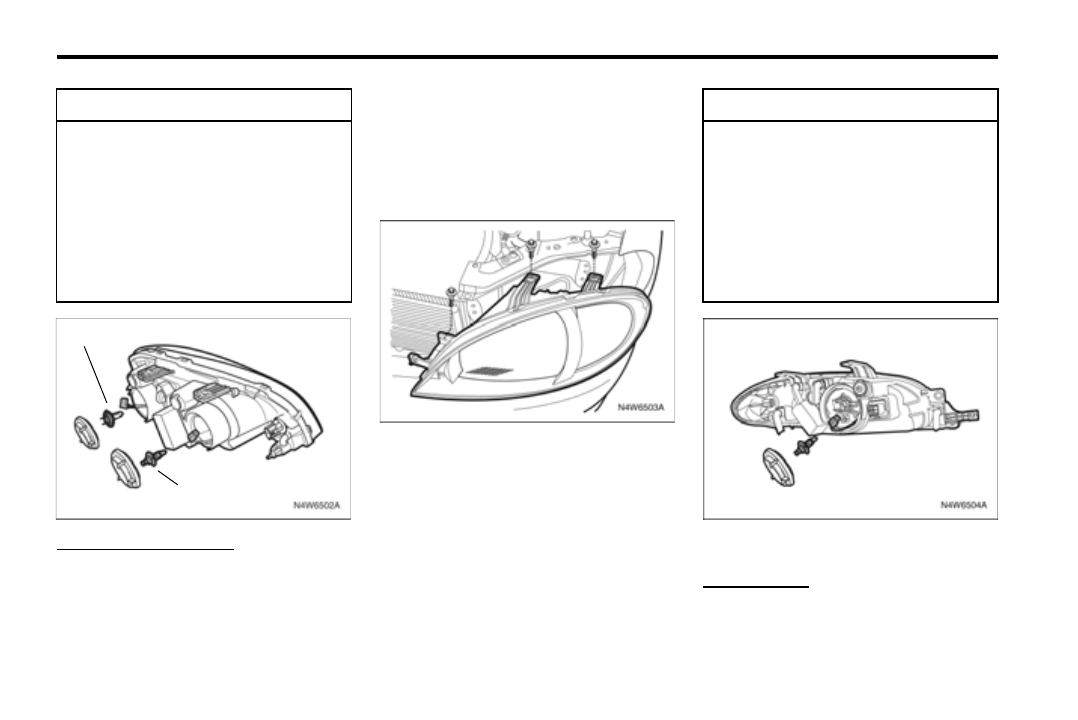 N4W6502A

N4W6503A

N4W6504A