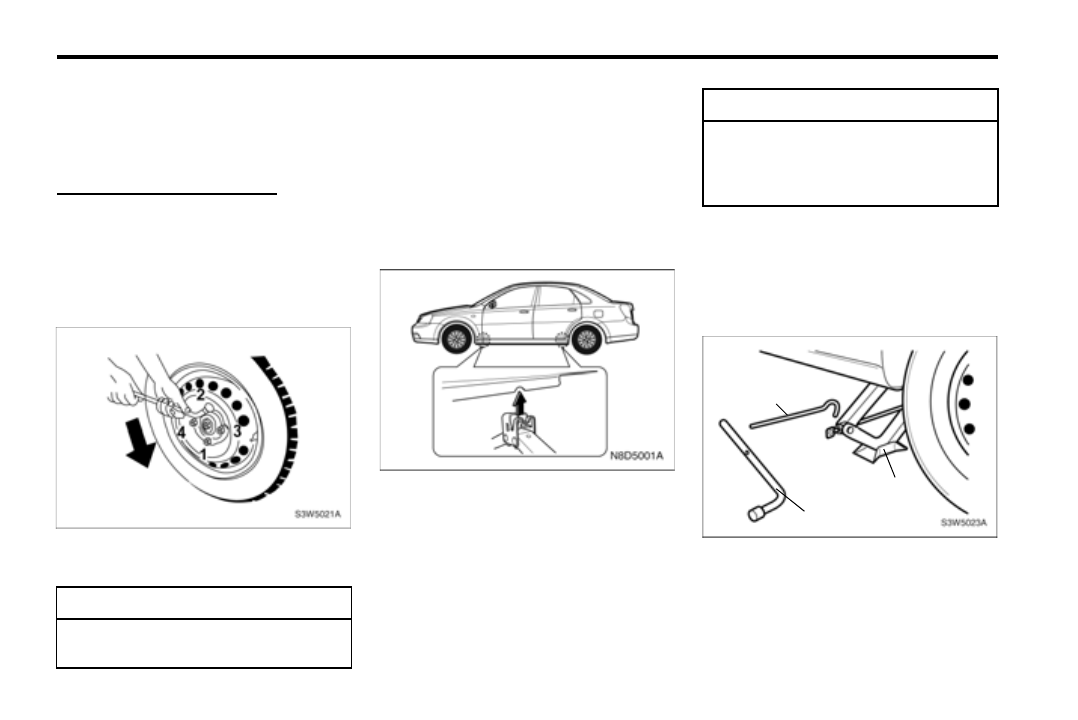 2
4
3
1
S3W5021A

N8D5001A

S3W5023A