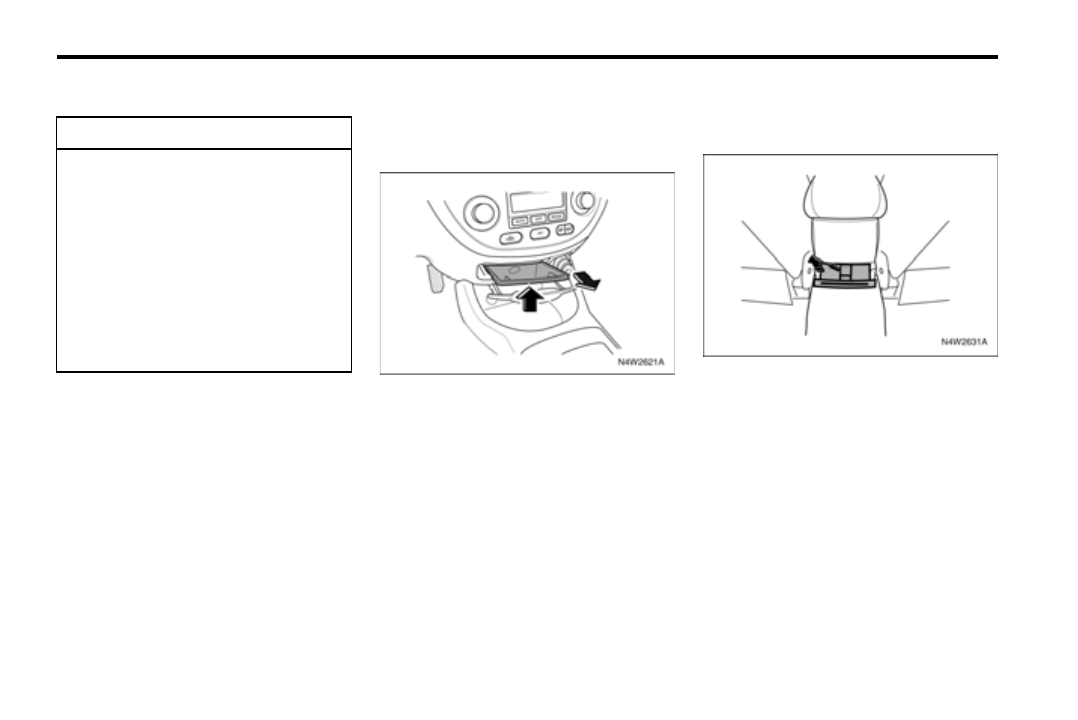 N4W2621A

N4W2631A