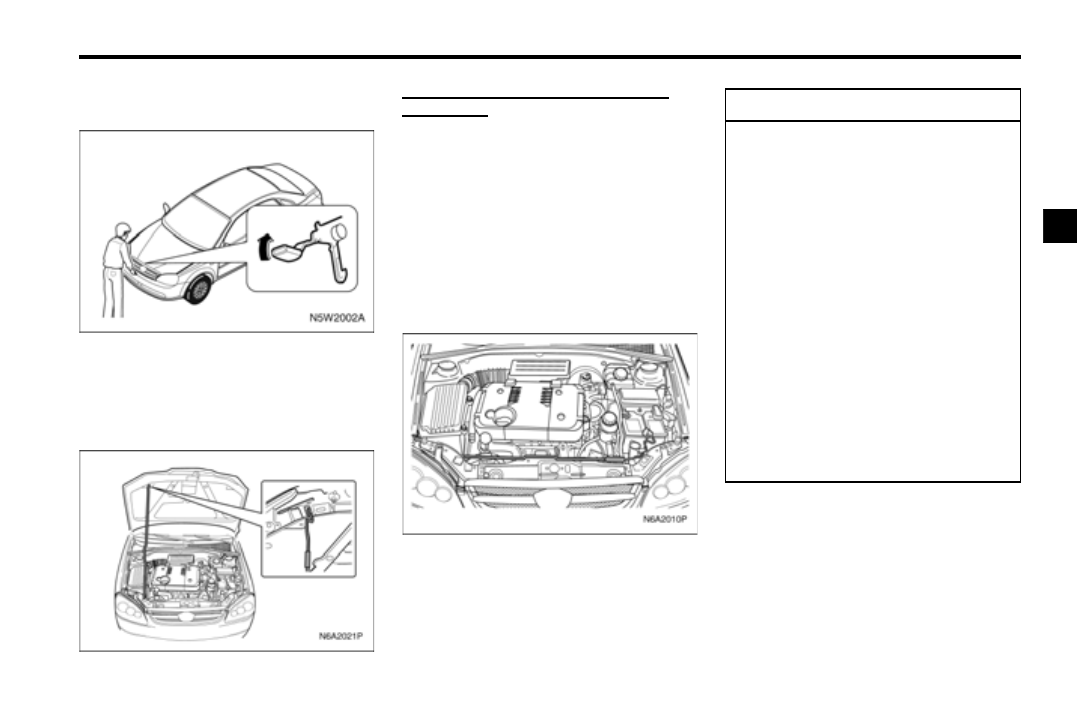 N5W2002A

N6A2021P

N6A2010P