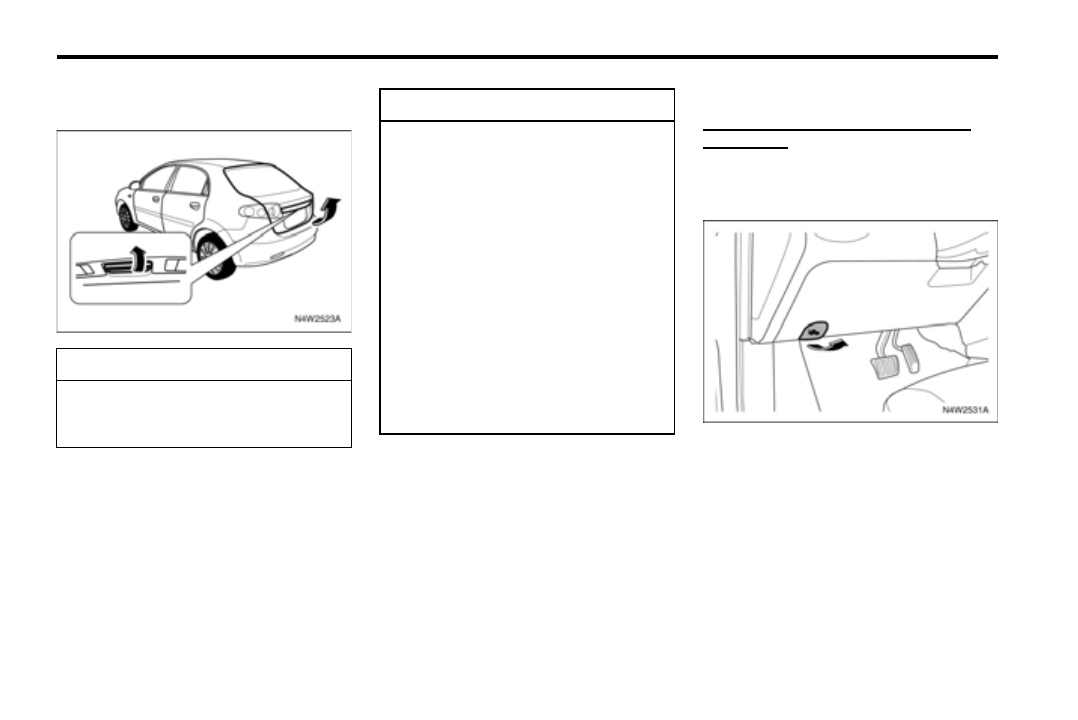 N4W2523A

N4W2531A