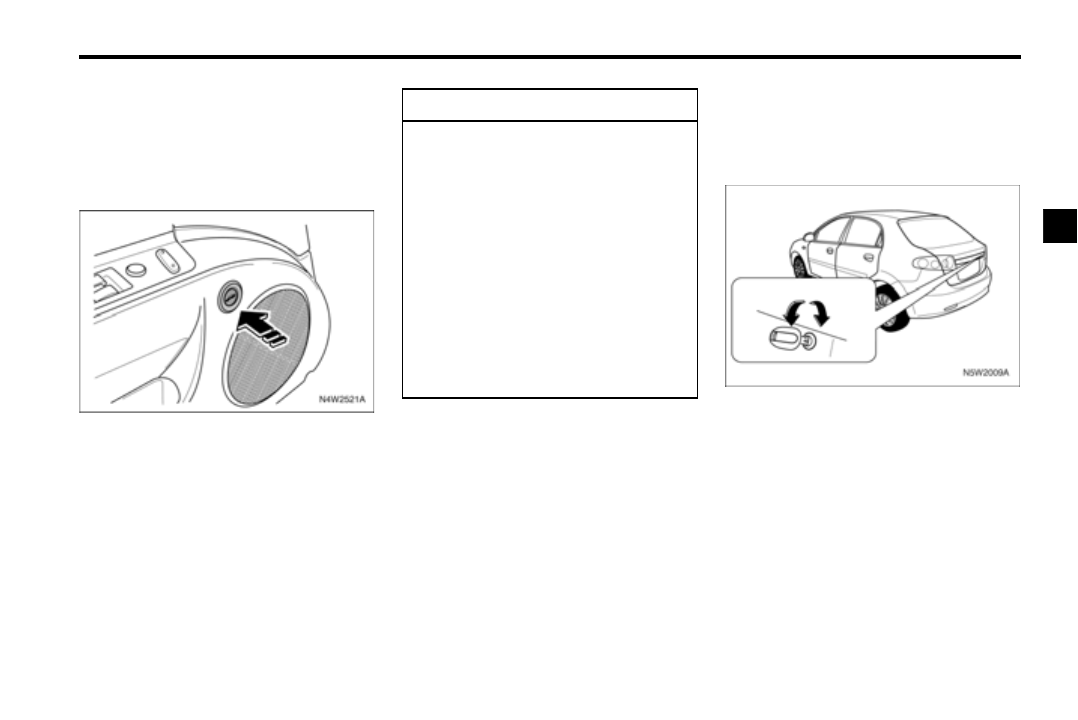 N4W2521A

N5W2009A