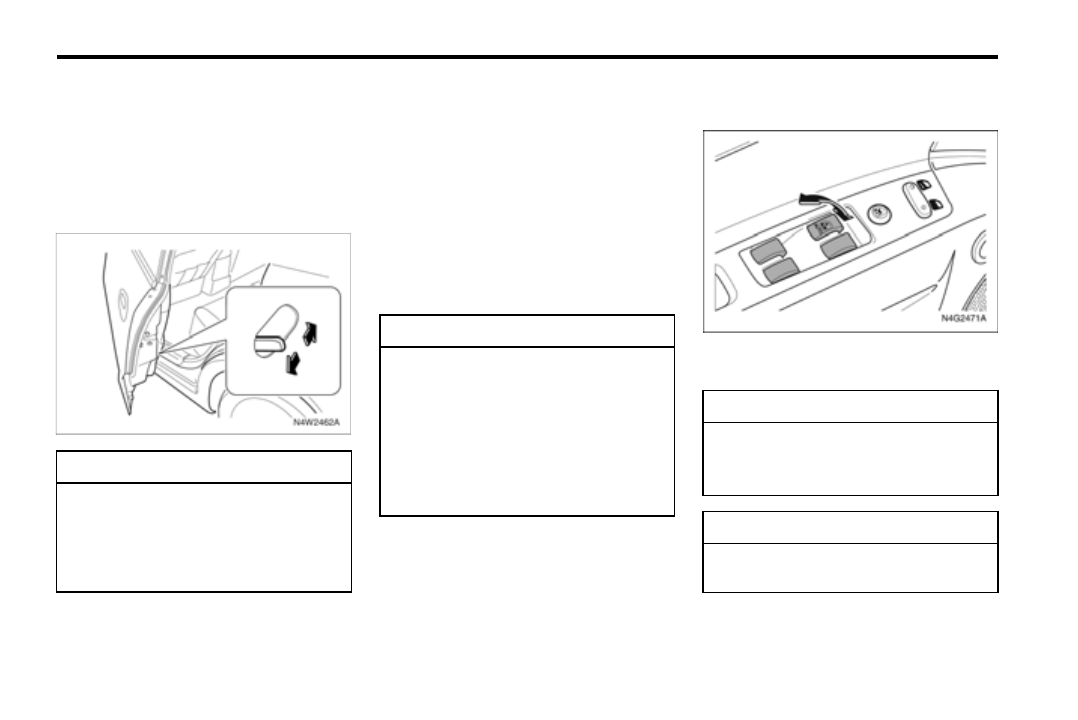 N4W2462A

N4G2471A