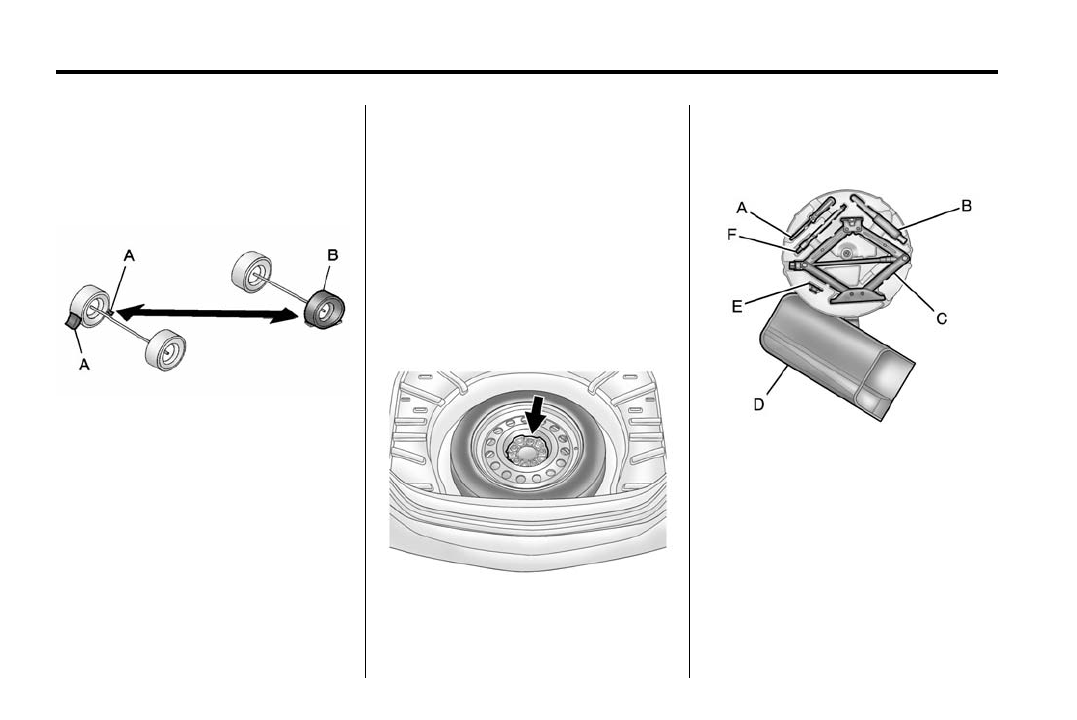 A
B
A

A
B
F
E
C
D