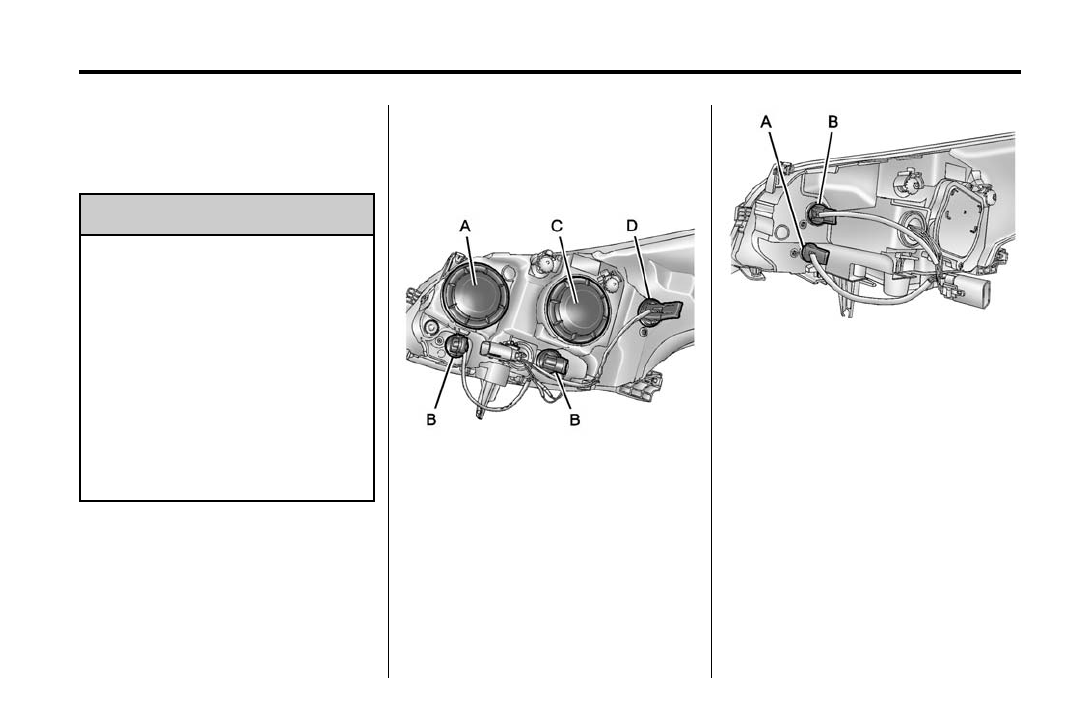 A
C
D
B
B

A
B