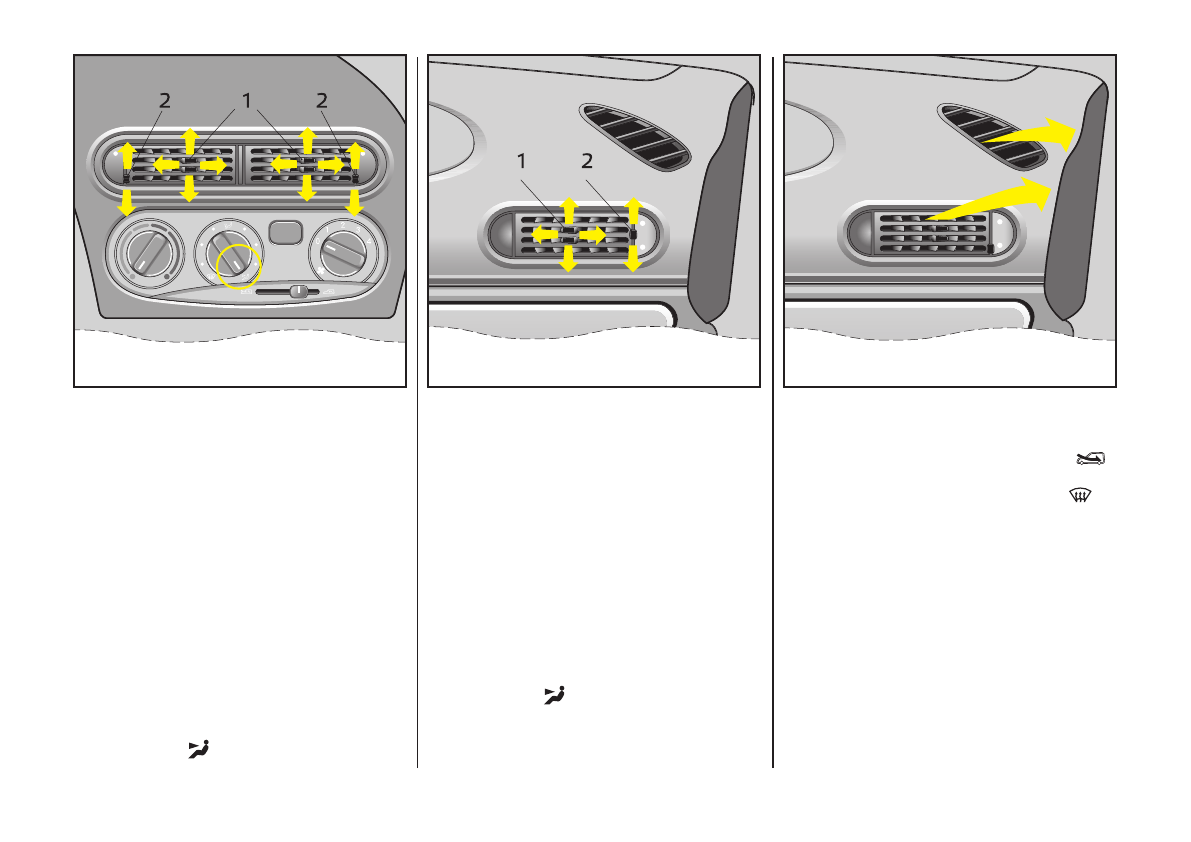 2 1 2

1 2