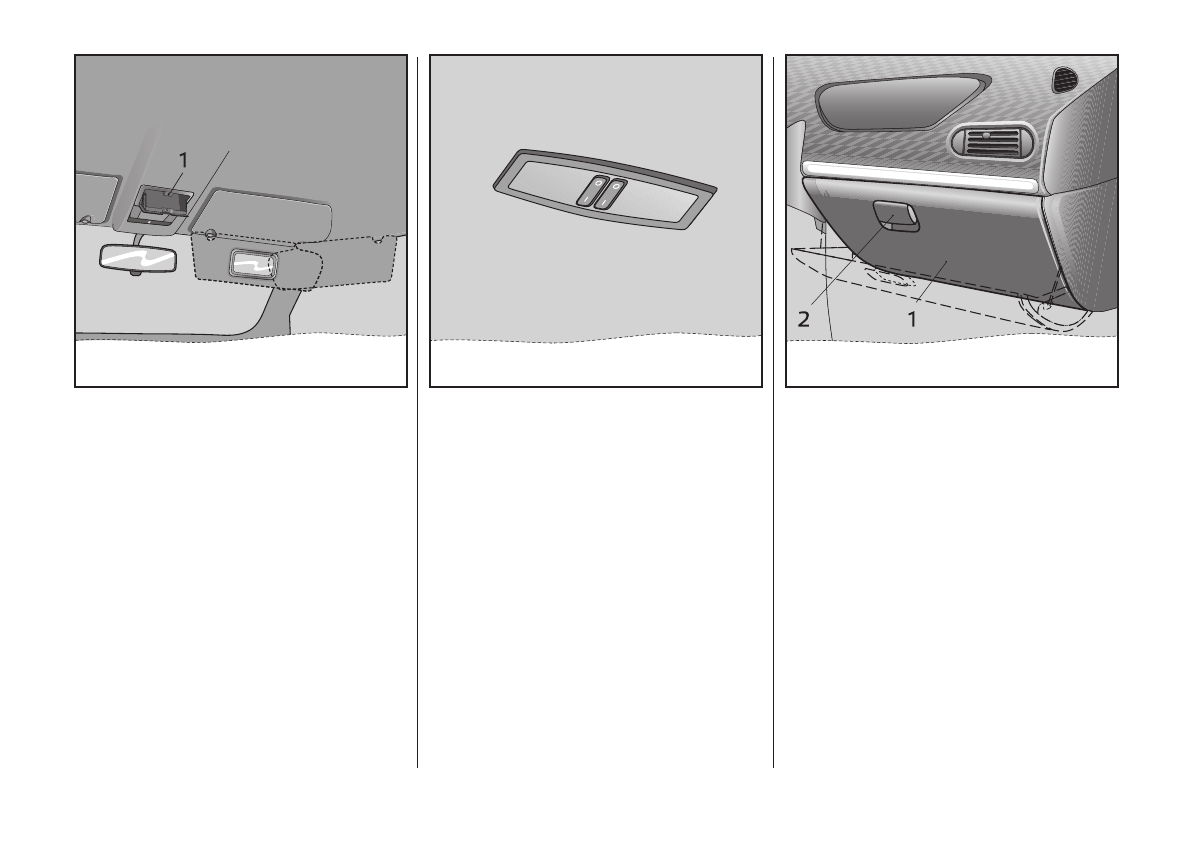 1

2
1