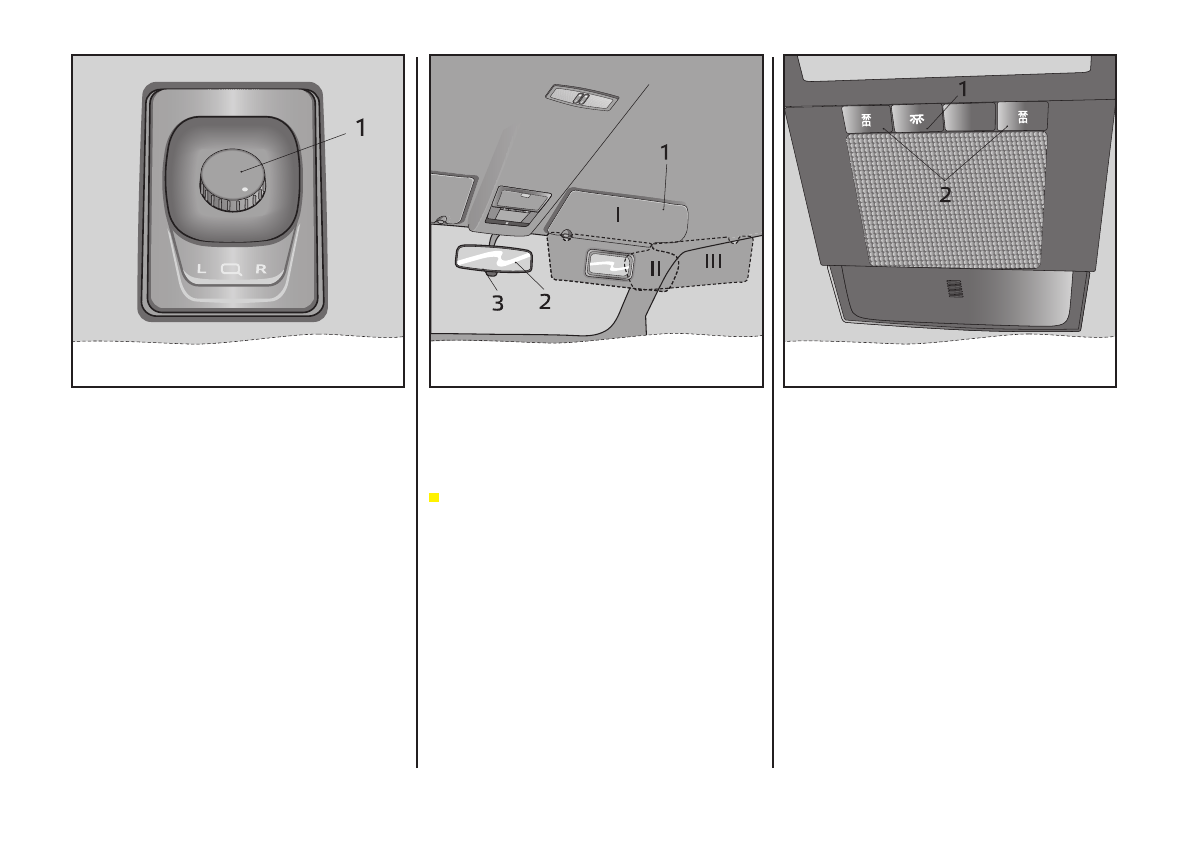 1

L R

1

I

II

III

3

2

1

2