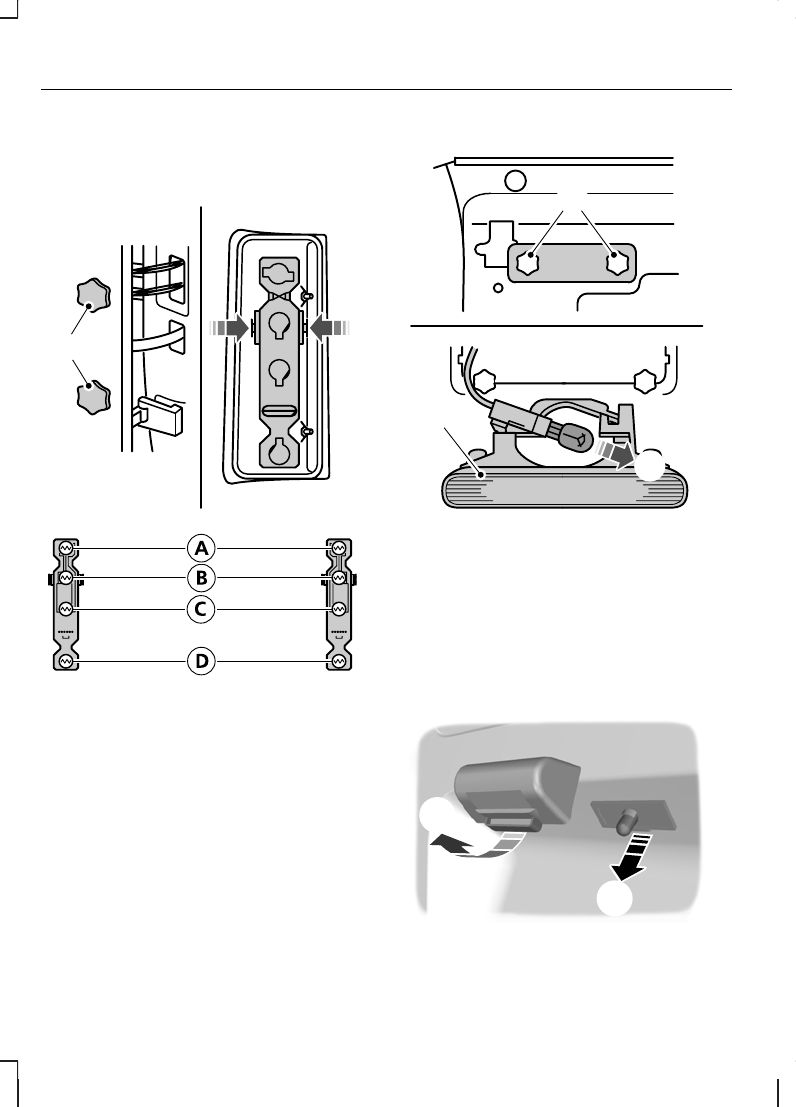 A

B

C

D