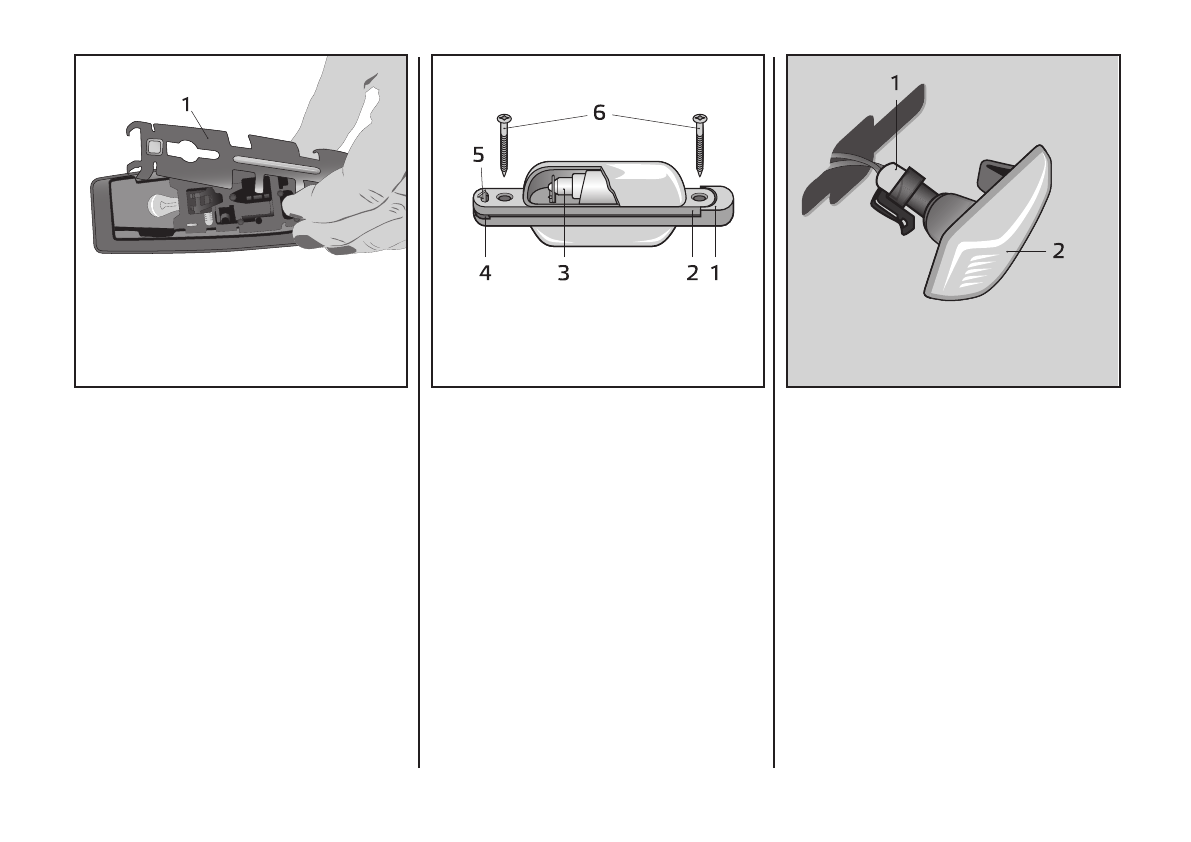 1

6
5
4
3
2
1

1
2