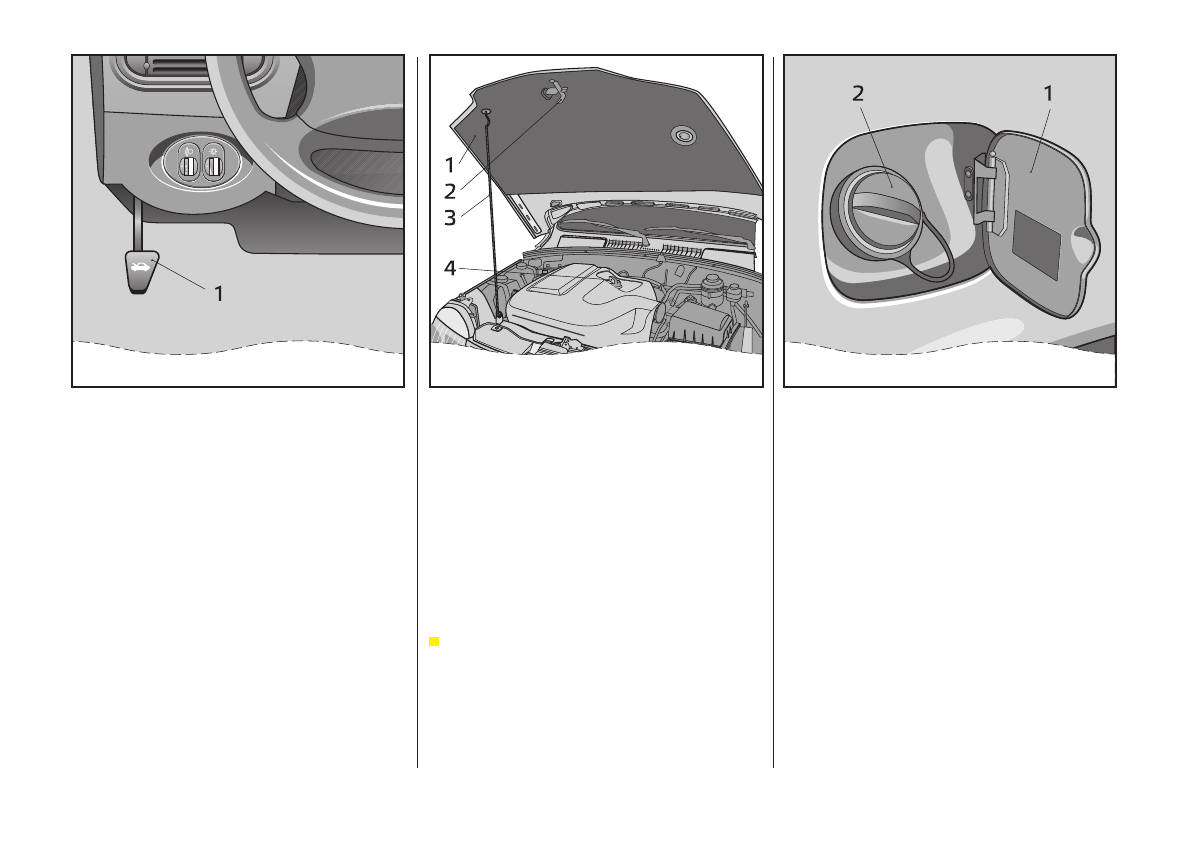 1

1
2
3
4

2
1