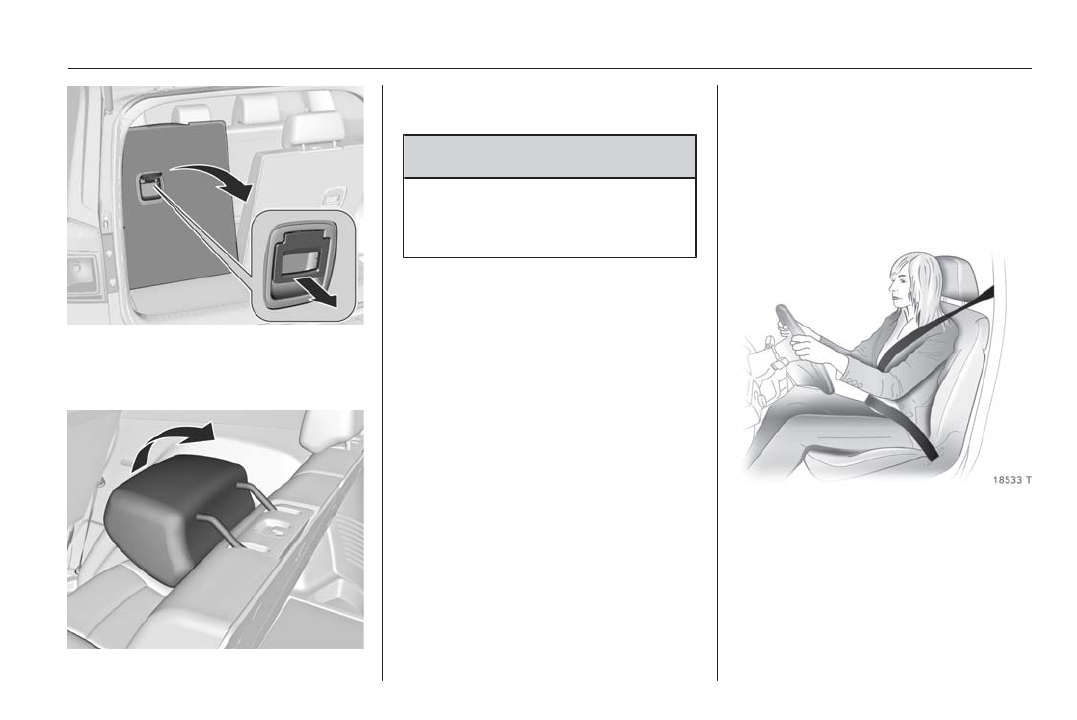 18533 T