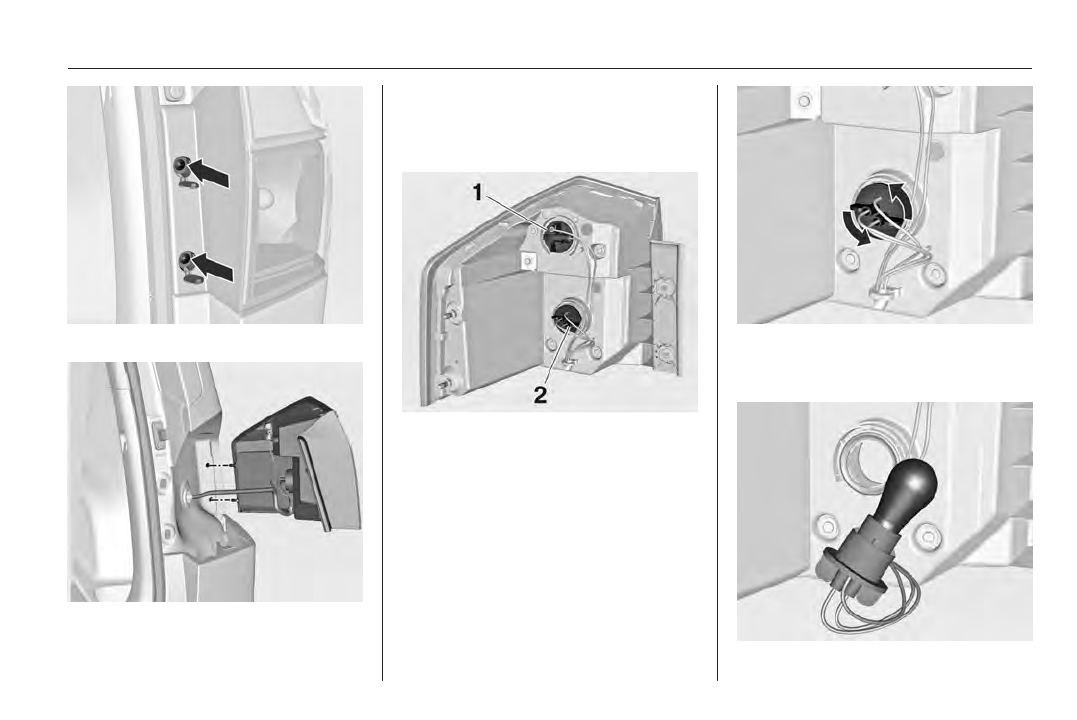 1

2