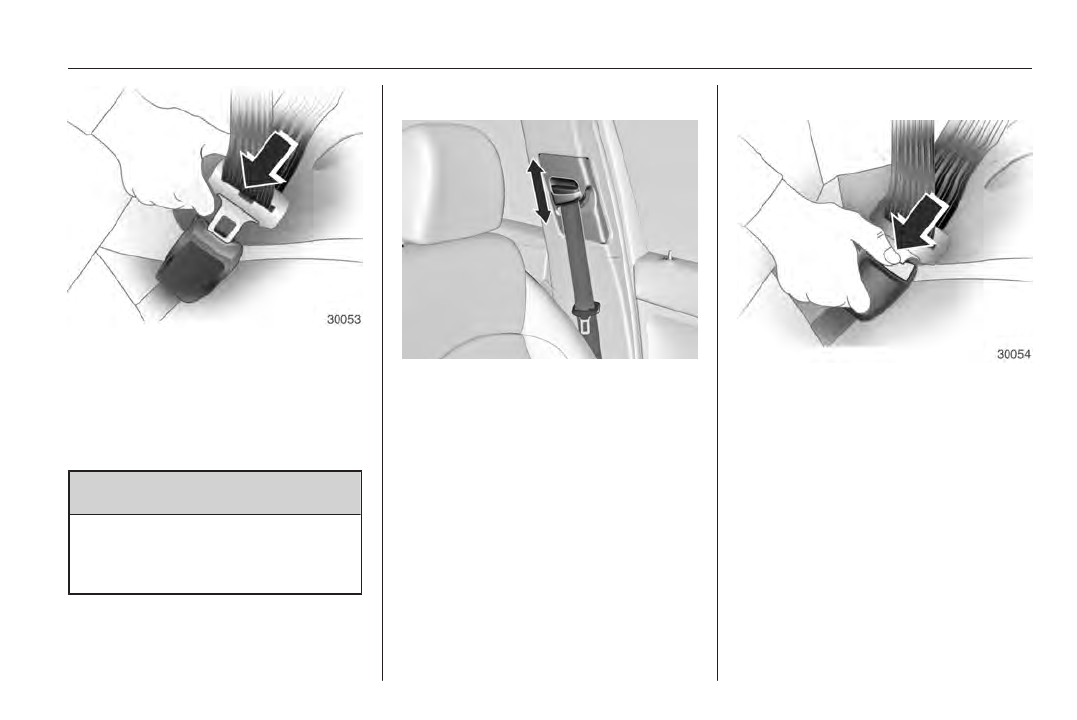 30053

30054