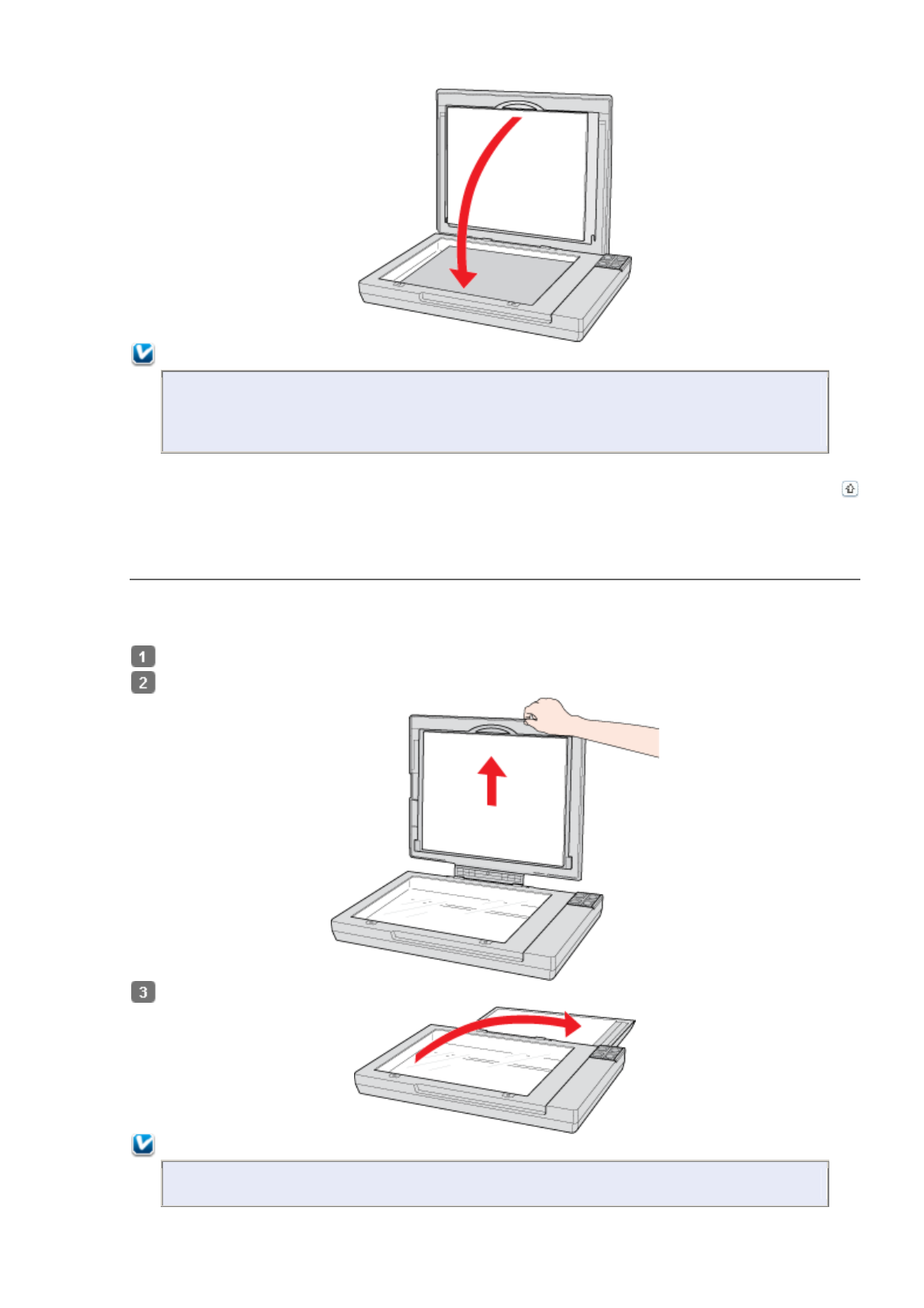 1
2
3