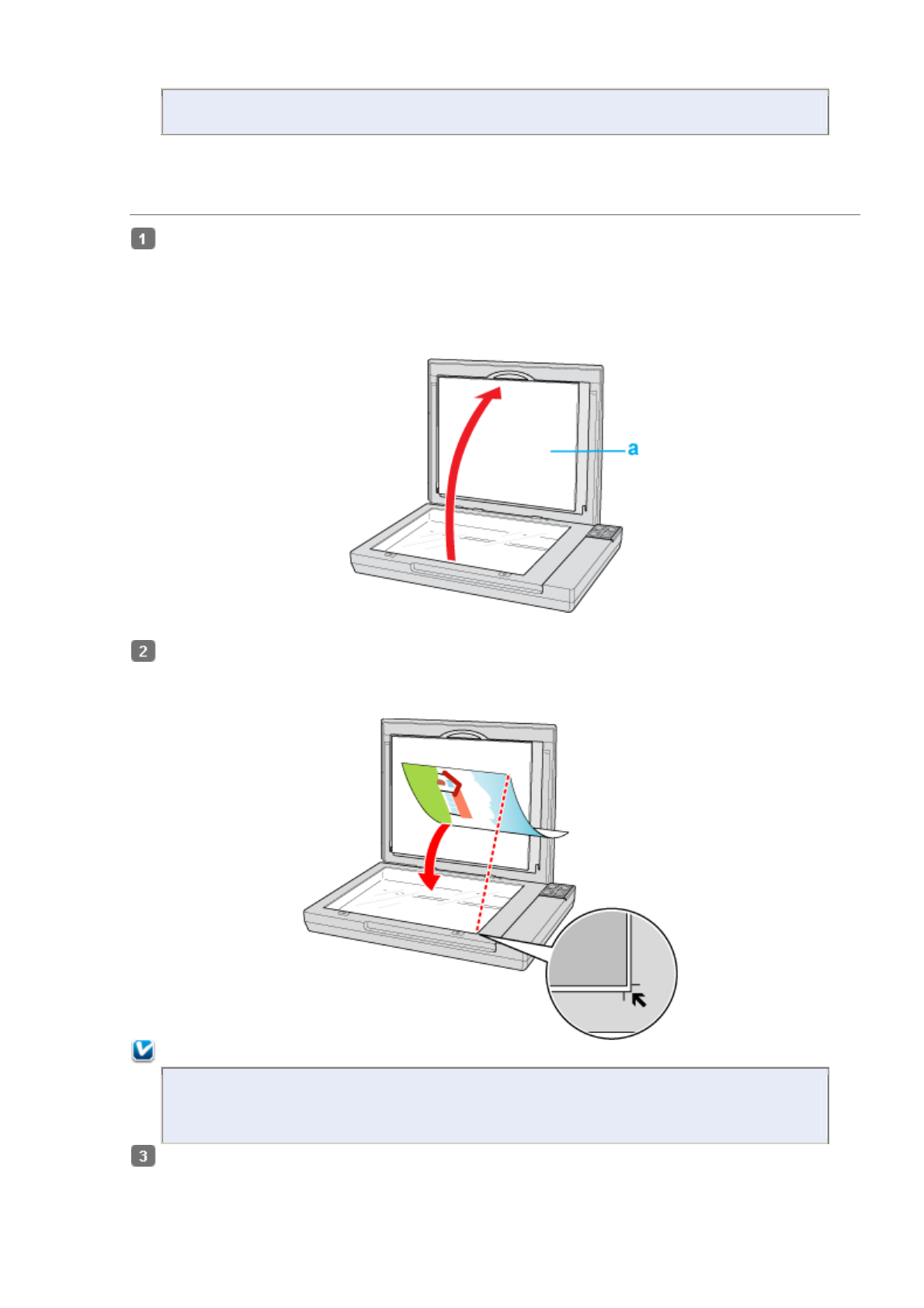 1

a

2

3