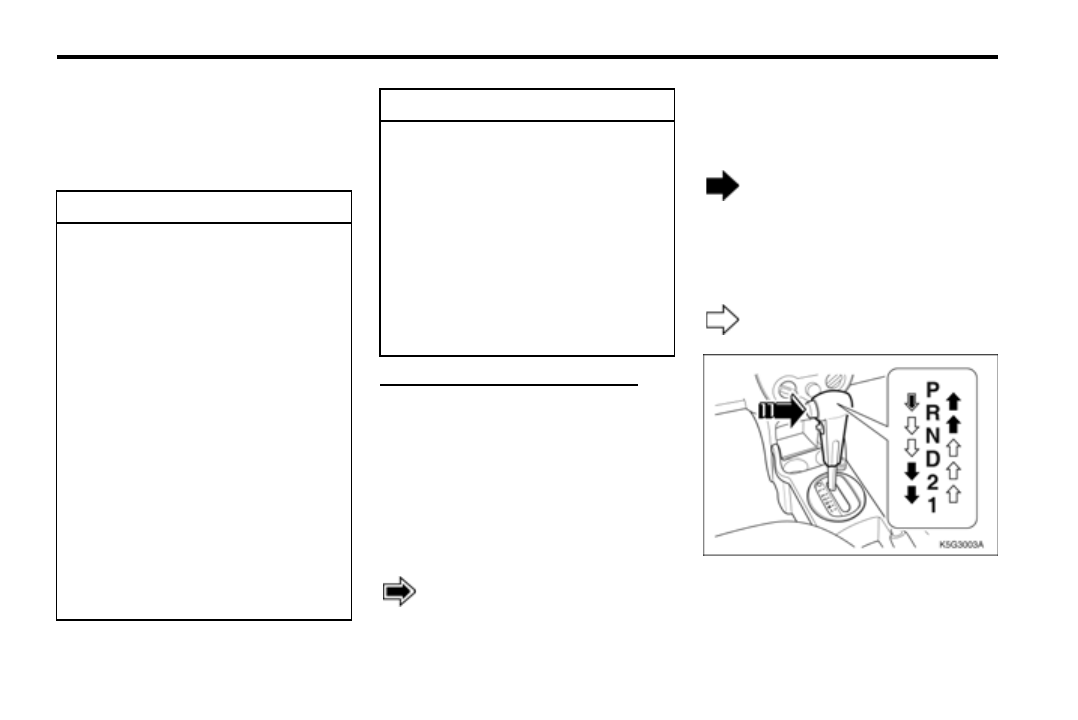 P
R
N
D
2
1

K5G3003A