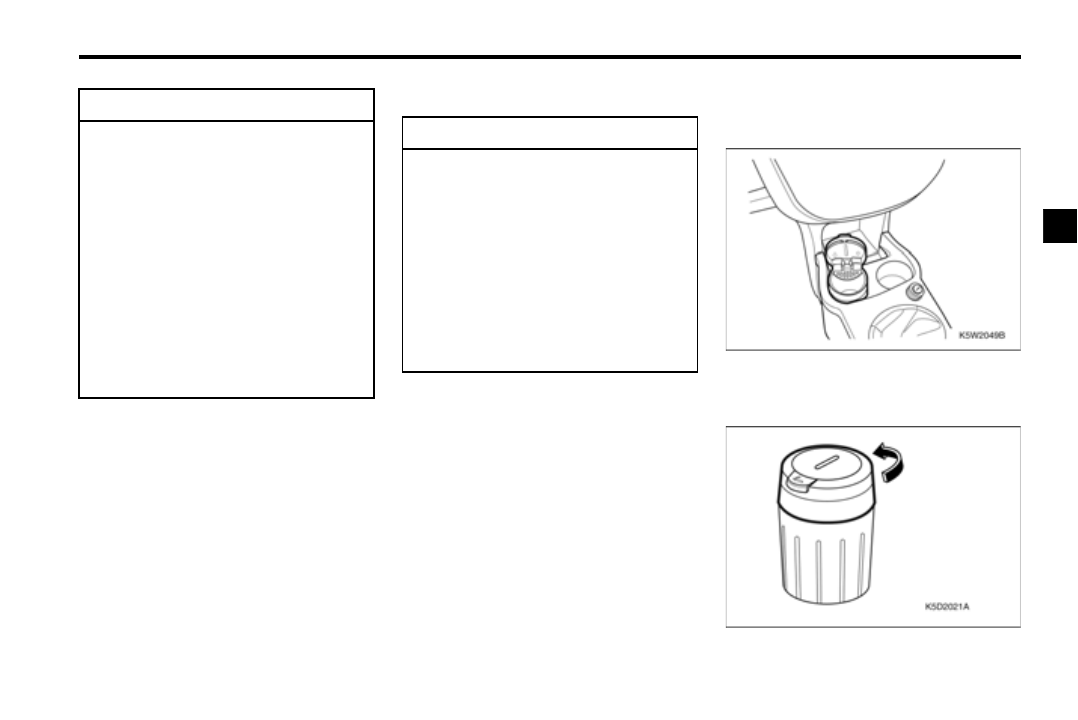 K5W2049B

K5D2021A