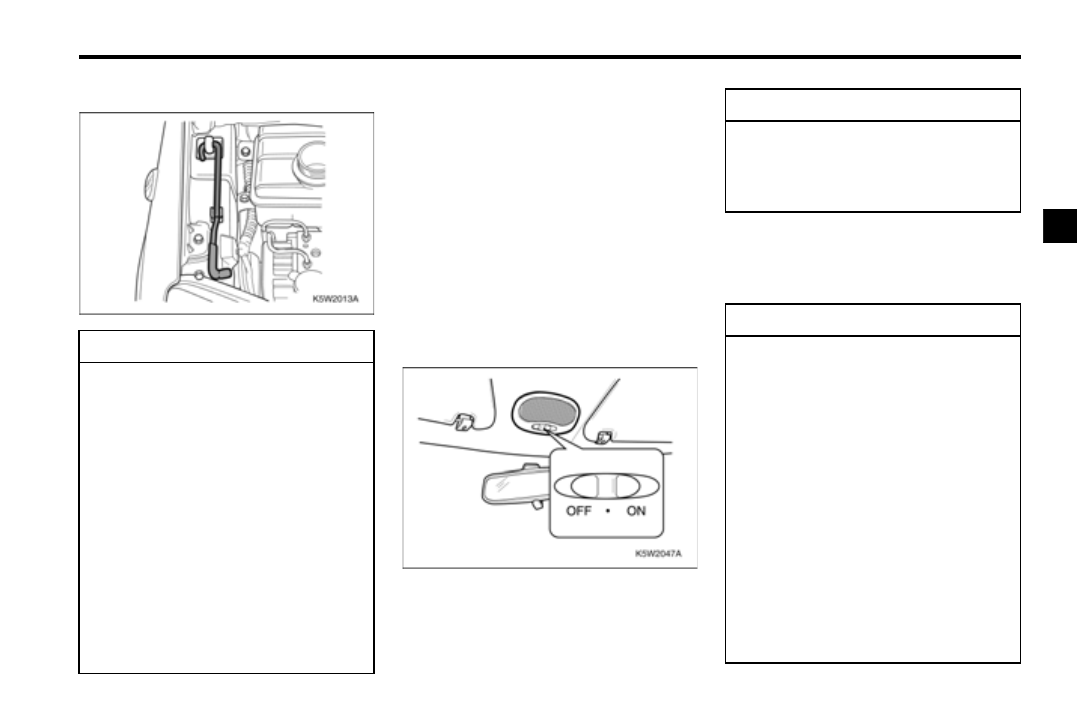 K5W2013A

OFF • ON

K5W2047A