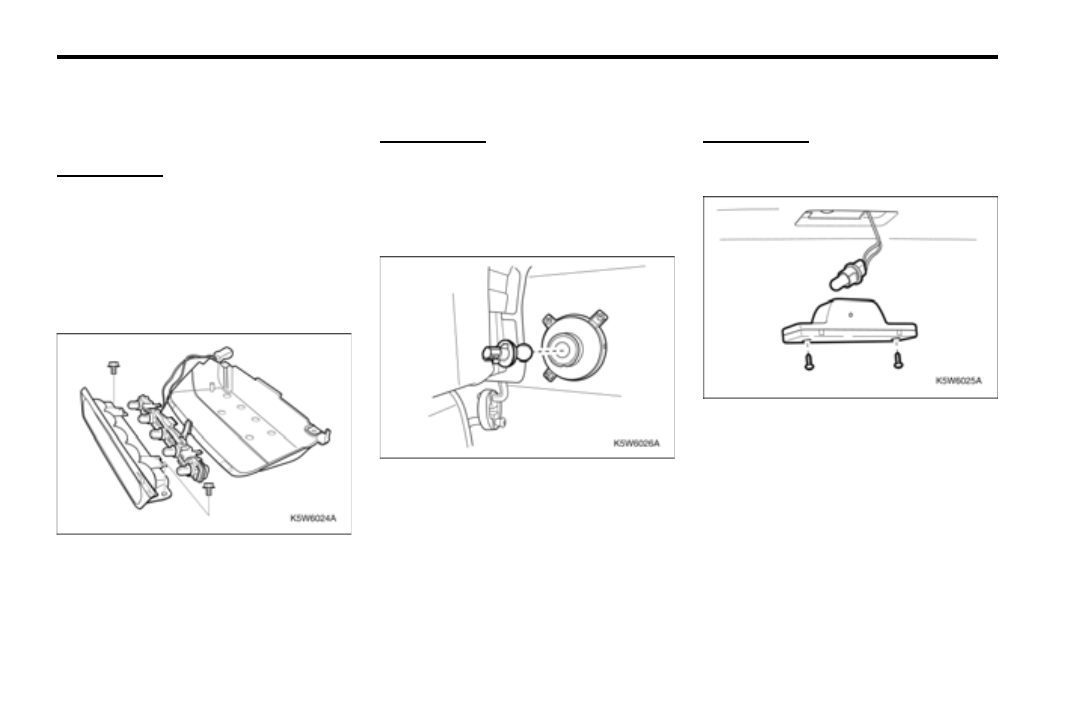 K5W6024A

K5W6026A

K5W6025A