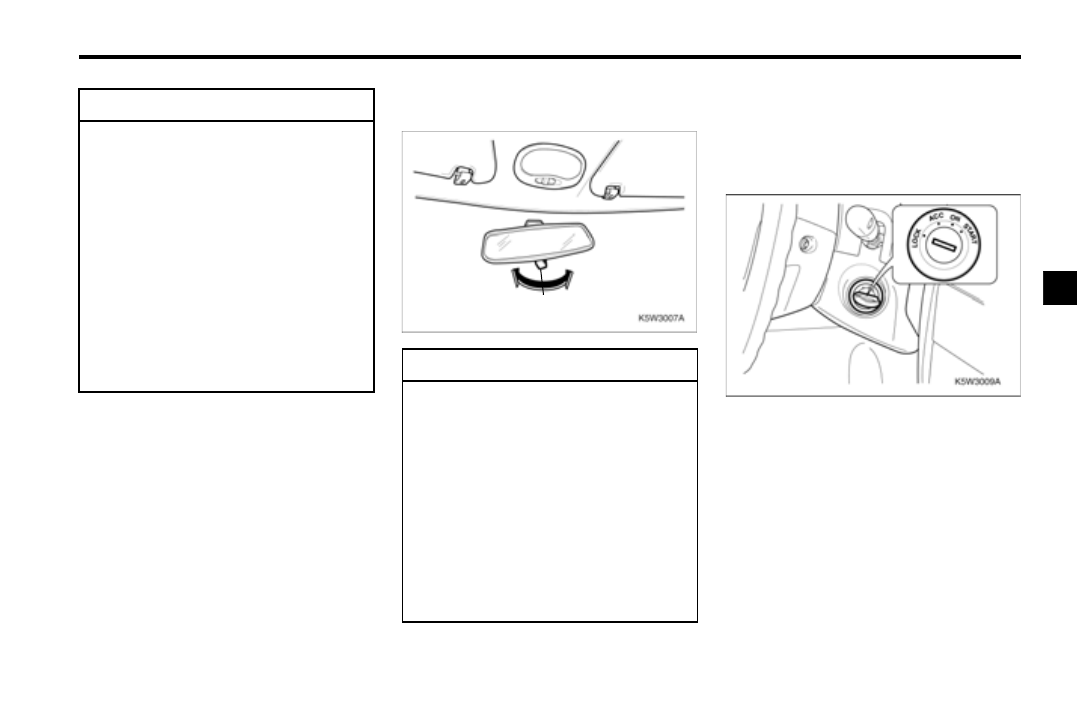 K5W3007A

LOCK ACC ON START

K5W3009A